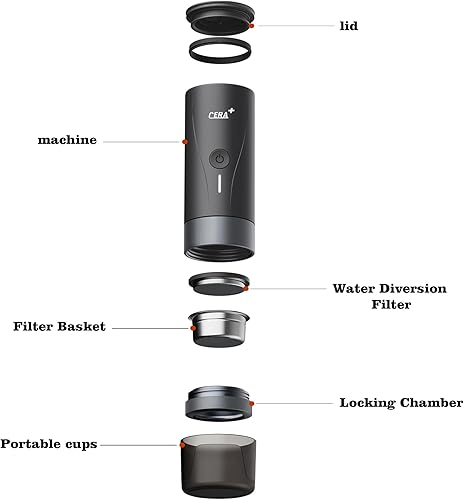 lid

CERA+

machine

Water Diversion Filter

Filter Basket

Locking Chamber

Portable cups