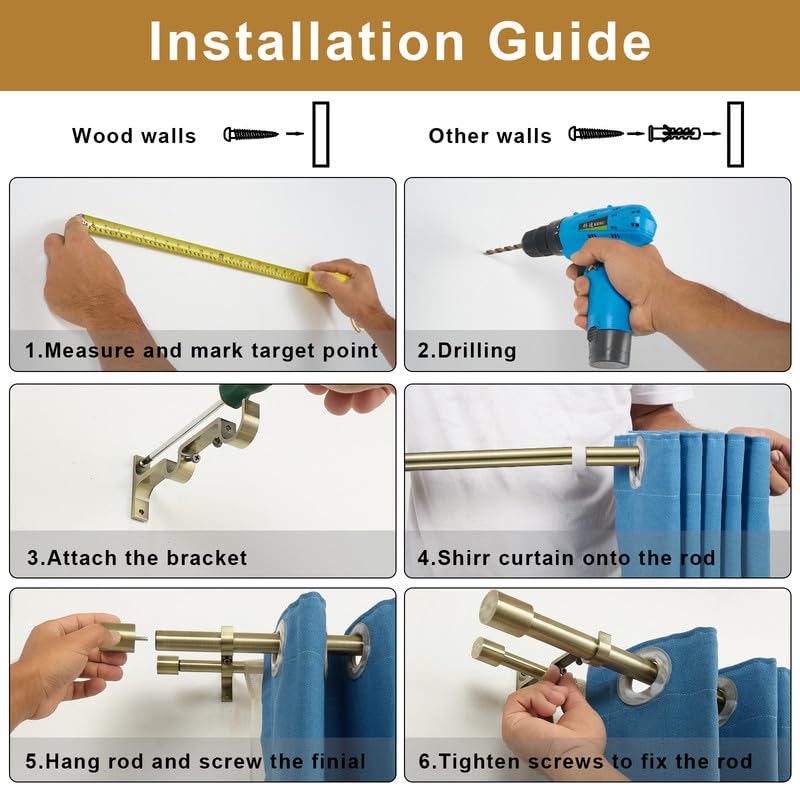 Installation Guide

Wood walls

Other walls

1.Measure and mark target point

2.Drilling

3.Attach the bracket

4.Shirr curtain onto the rod

5.Hang rod and screw the finial

6.Tighten screws to fix the rod