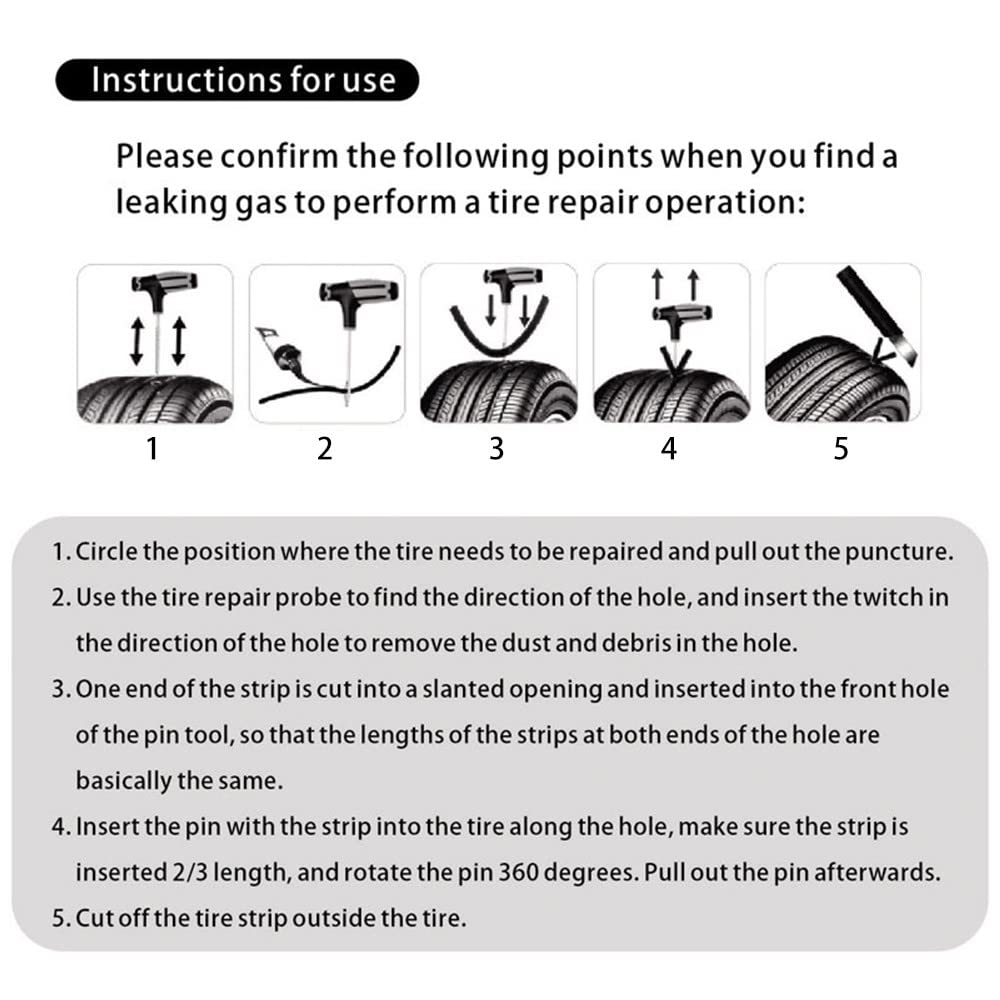 Instructions for use

Please confirm the following points when you find a leaking gas to perform a tire repair operation:

1

2

3

4

5

1. Circle the position where the tire needs to be repaired and pull out the puncture.
2. Use the tire repair probe to find the direction of the hole, and insert the twitch in the direction of the hole to remove the dust and debris in the hole.
3. One end of the strip is cut into a slanted opening and inserted into the front hole of the pin tool, so that the lengths of the strips at both ends of the hole are basically the same.
4. Insert the pin with the strip into the tire along the hole, make sure the strip is inserted 2/3 length, and rotate the pin 360 degrees. Pull out the pin afterwards.
5. Cut off the tire strip outside the tire.