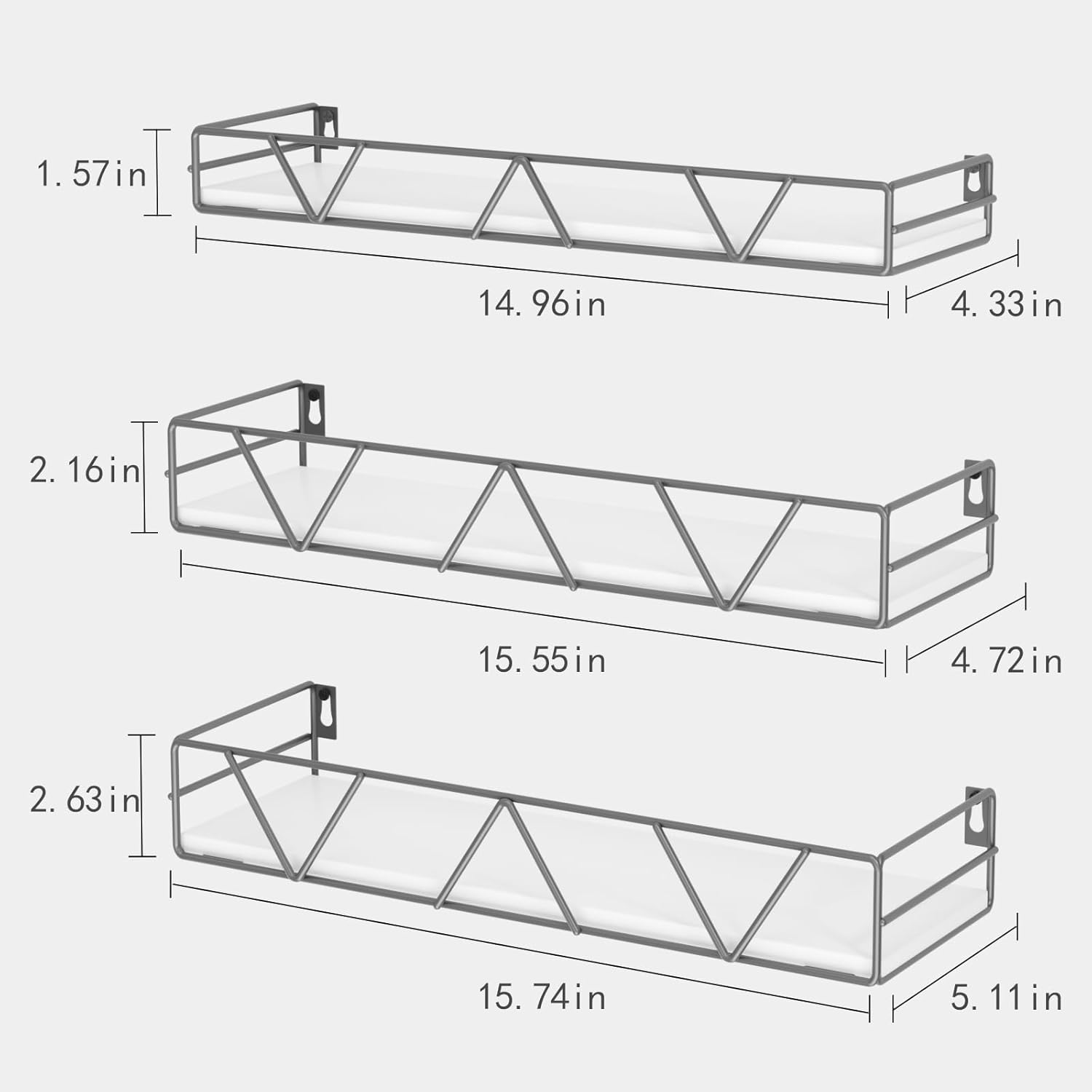 1.57in

14.96in

4.33in

2.16in

15.55in

4.72in

2.63in

15.74in

5.11in