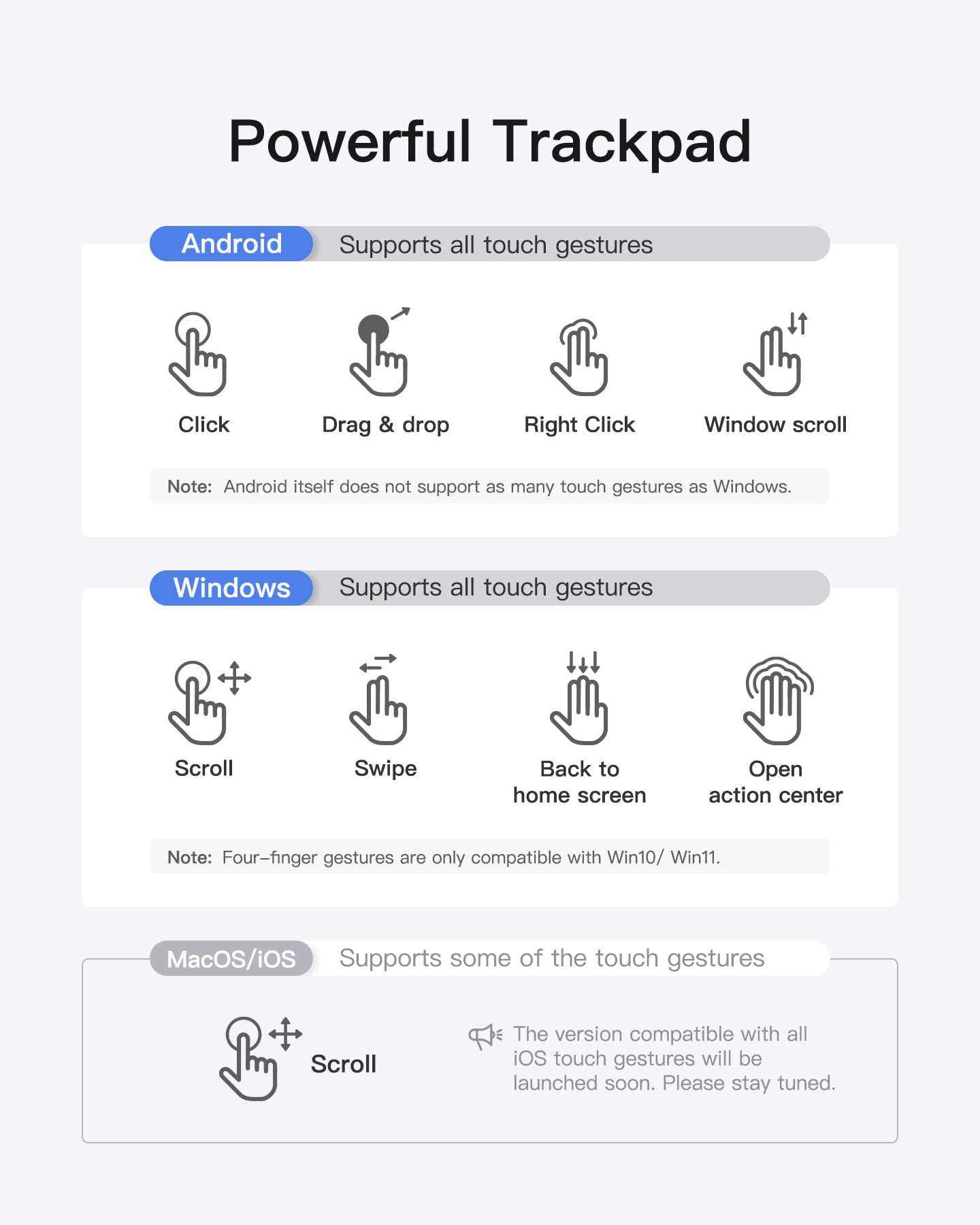 Powerful Trackpad

Android Supports all touch gestures

Click

Drag & drop

Right Click

Window scroll

Note: Android itself does not support as many touch gestures as Windows.

Windows Supports all touch gestures

Scroll

Swipe

Back to home screen

Open action center

Note: Four–finger gestures are only compatible with Win10/ Win11.

MacOS/iOS Supports some of the touch gestures

Scroll

The version compatible with all iOS touch gestures will be launched soon. Please stay tuned.