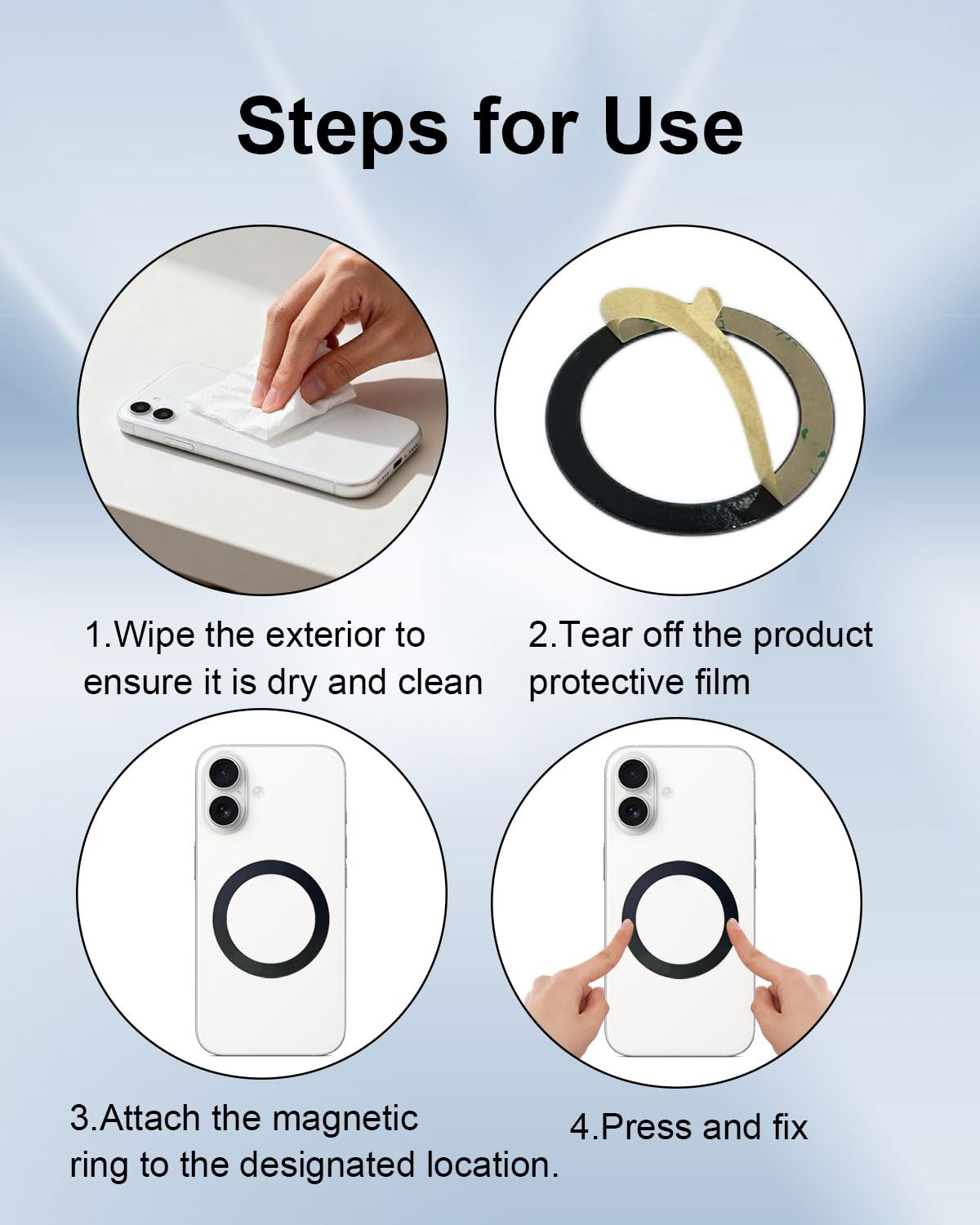 Steps for Use

1.Wipe the exterior to ensure it is dry and clean

2.Tear off the product protective film

3.Attach the magnetic ring to the designated location.

4.Press and fix