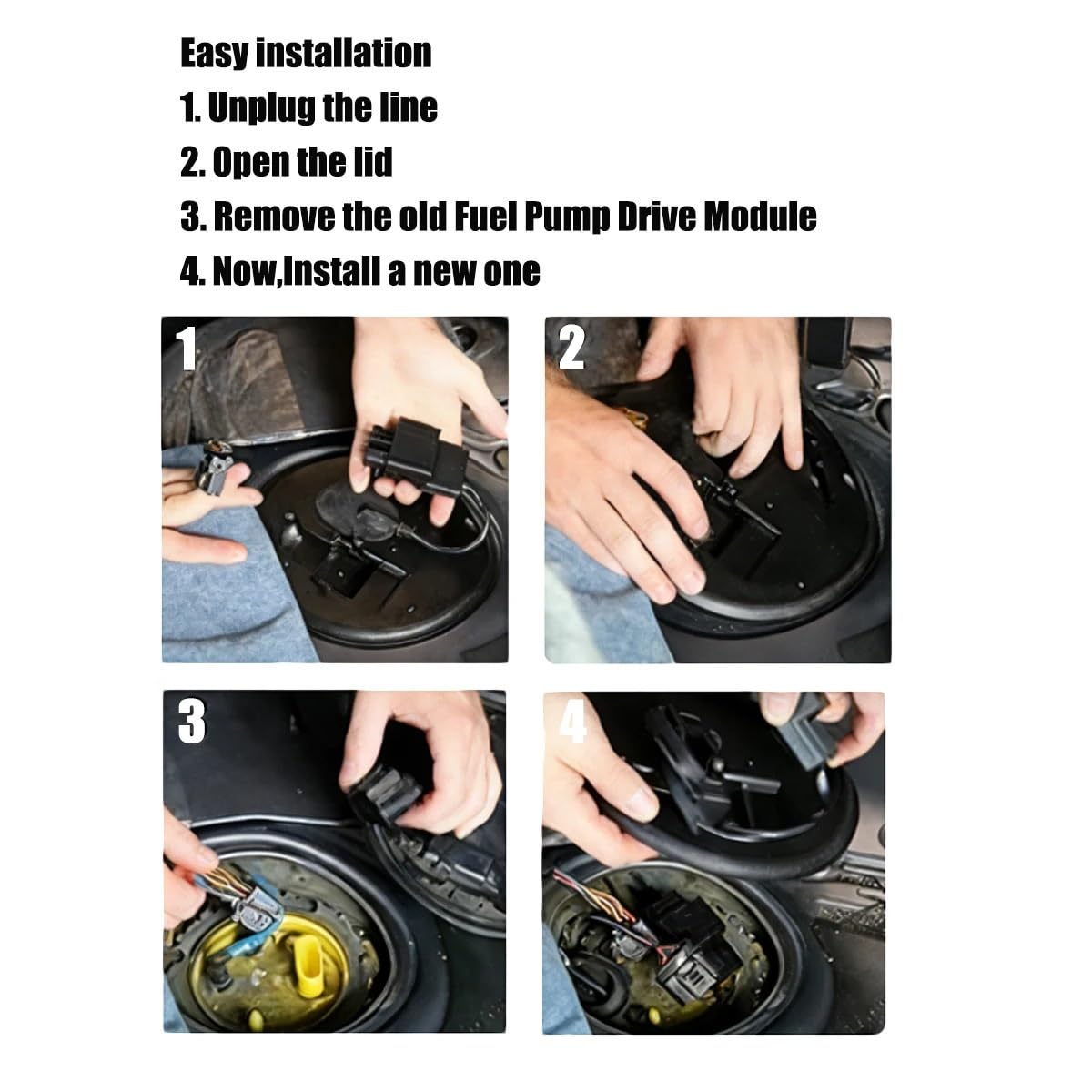 Easy installation
1. Unplug the line
2. Open the lid
3. Remove the old Fuel Pump Drive Module
4. Now,Install a new one

1

2

3

4