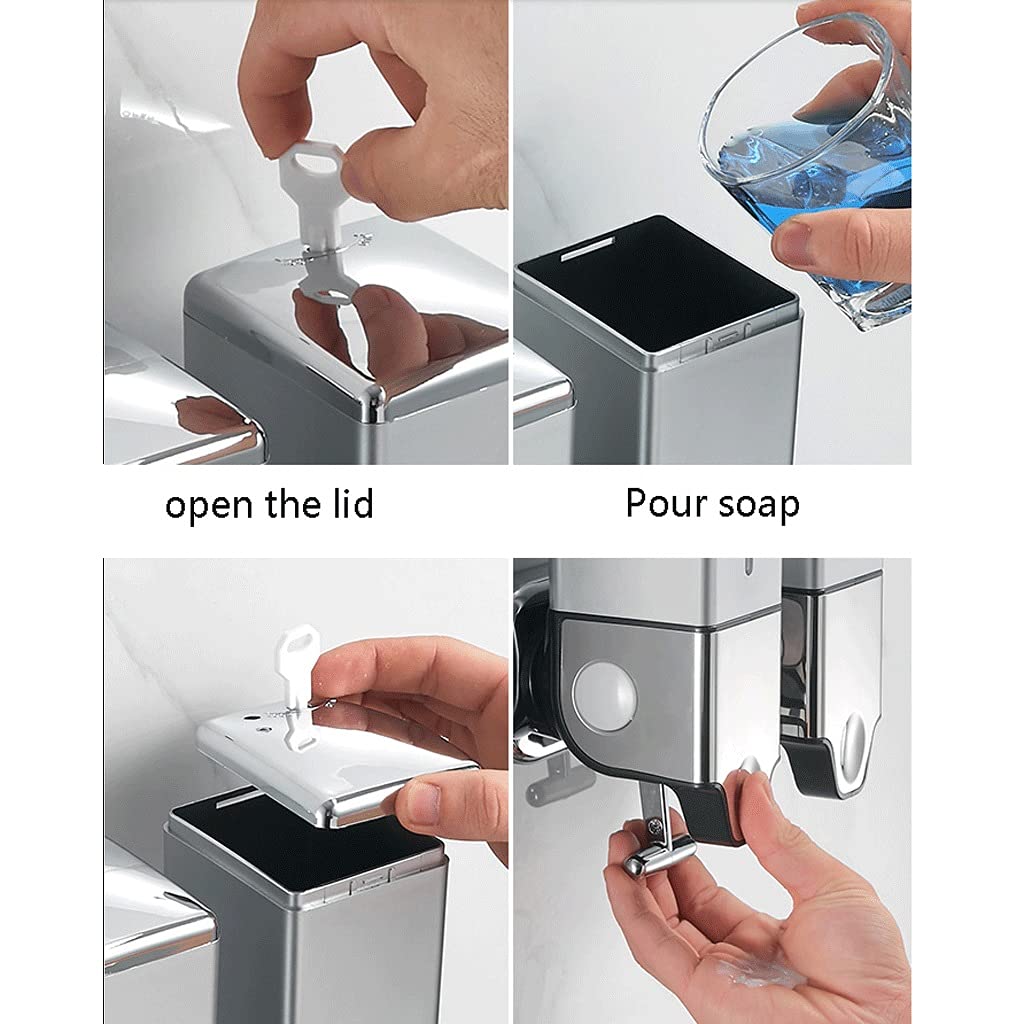 open the lid

Pour soap