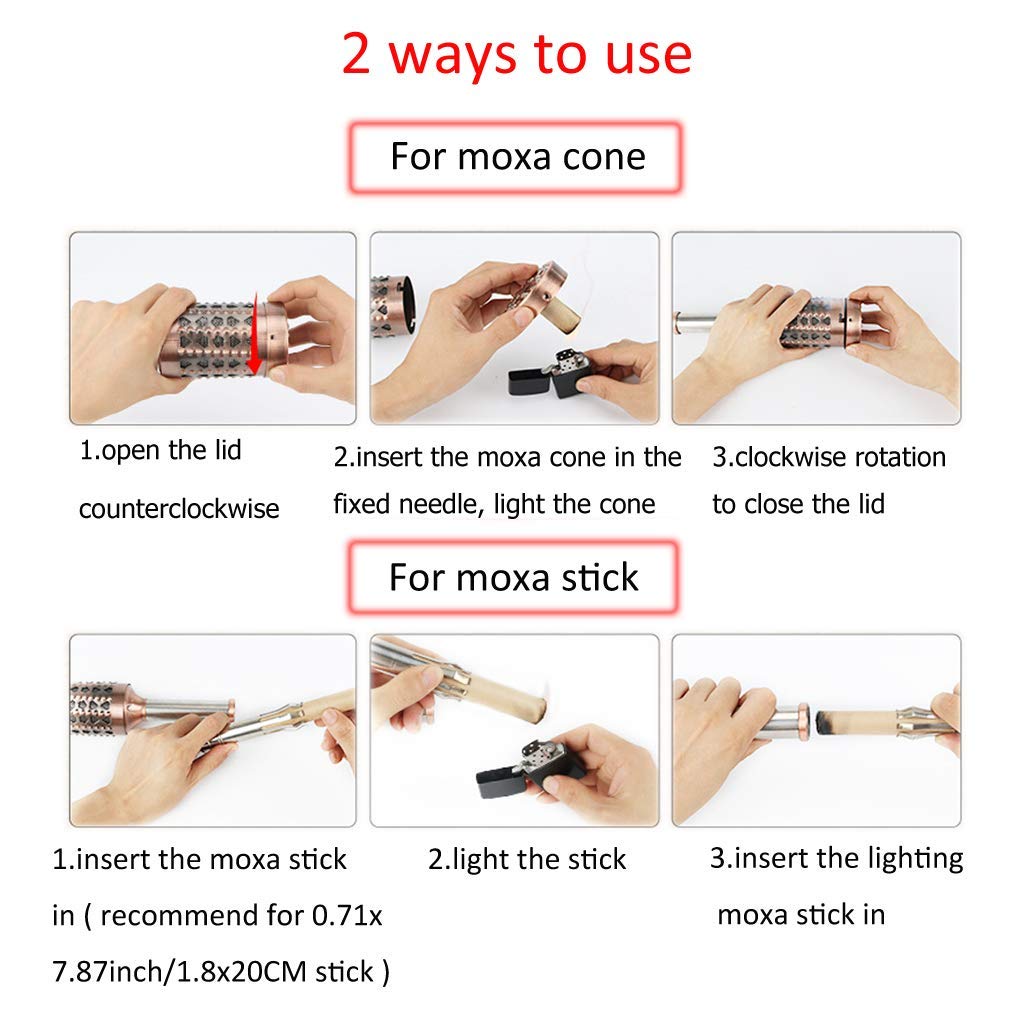 2 ways to use

For moxa cone

1.open the lid counterclockwise

2.insert the moxa cone in the fixed needle, light the cone

3.clockwise rotation to close the lid

For moxa stick

1.insert the moxa stick in ( recommend for 0.71x 7.87inch/1.8x20CM stick )

2.light the stick

3.insert the lighting moxa stick in