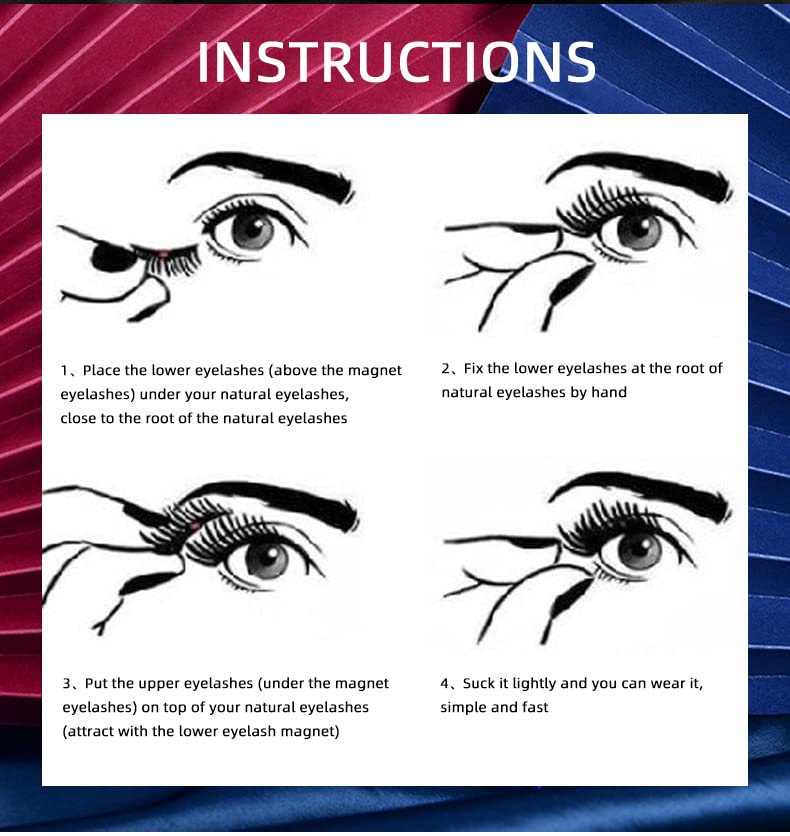 INSTRUCTIONS

1、Place the lower eyelashes (above the magnet eyelashes) under your natural eyelashes, close to the root of the natural eyelashes

2、Fix the lower eyelashes at the root of natural eyelashes by hand

3、Put the upper eyelashes (under the magnet eyelashes) on top of your natural eyelashes (attract with the lower eyelash magnet)

4、Suck it lightly and you can wear it, simple and fast