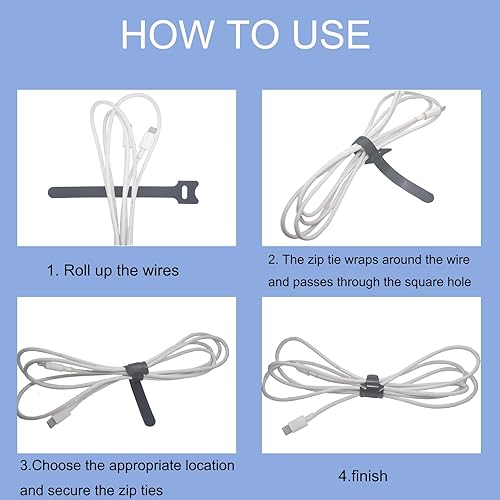 HOW TO USE

1. Roll up the wires

2. The zip tie wraps around the wire and passes through the square hole

3.Choose the appropriate location and secure the zip ties

4.finish