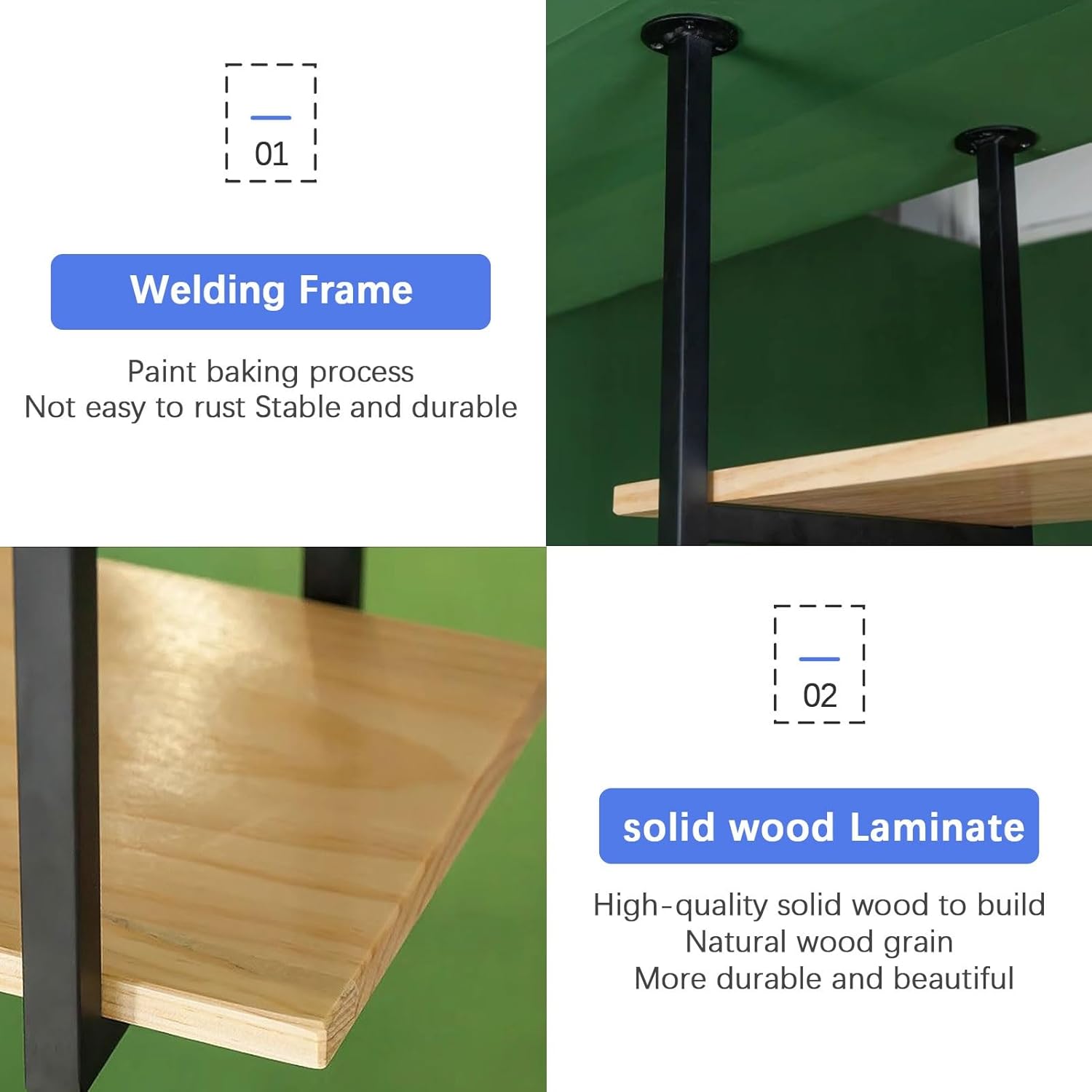 01

Welding Frame

Paint baking process
Not easy to rust Stable and durable

02

solid wood Laminate

High-quality solid wood to build
Natural wood grain
More durable and beautiful