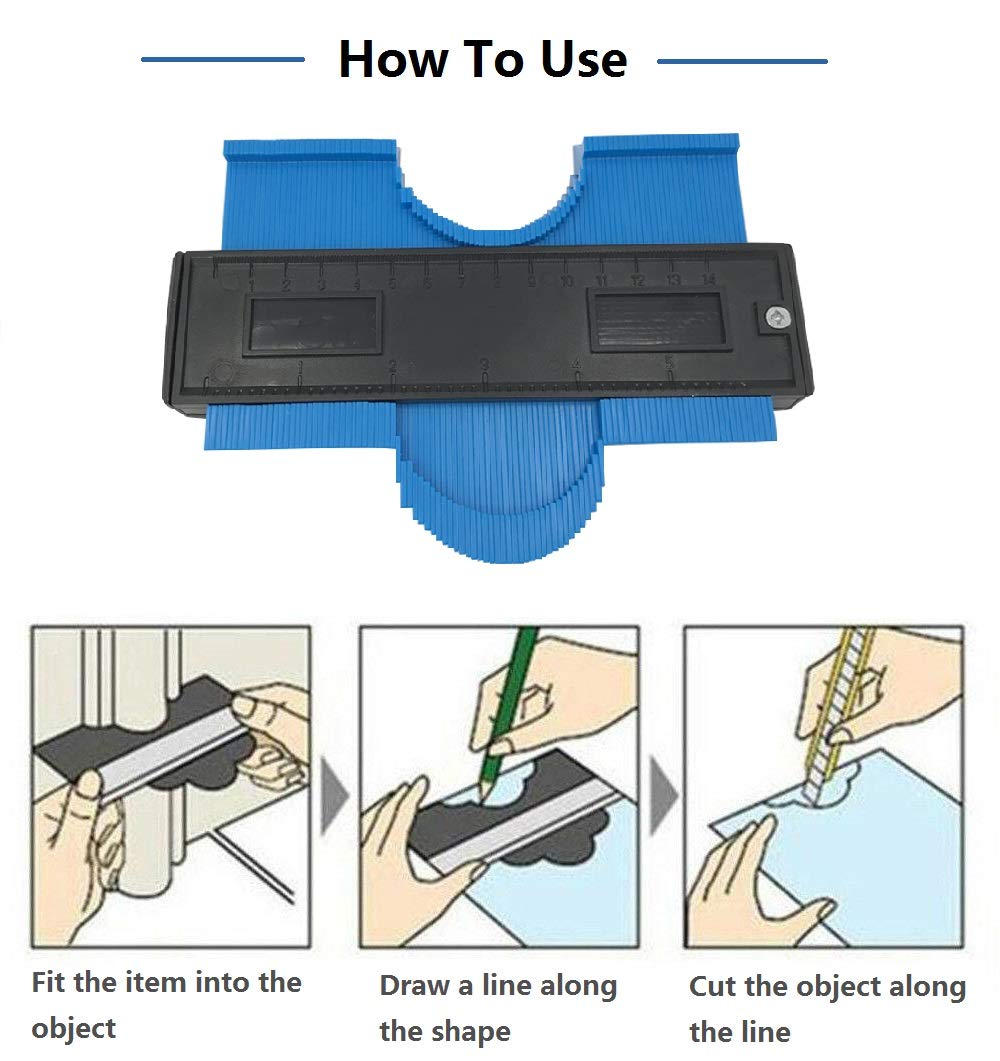 How To Use

1 2 3 4 5 6 7 8 9 10 11 12 13 14

1 2 3 4 5

Fit the item into the object

Draw a line along the shape

Cut the object along the line