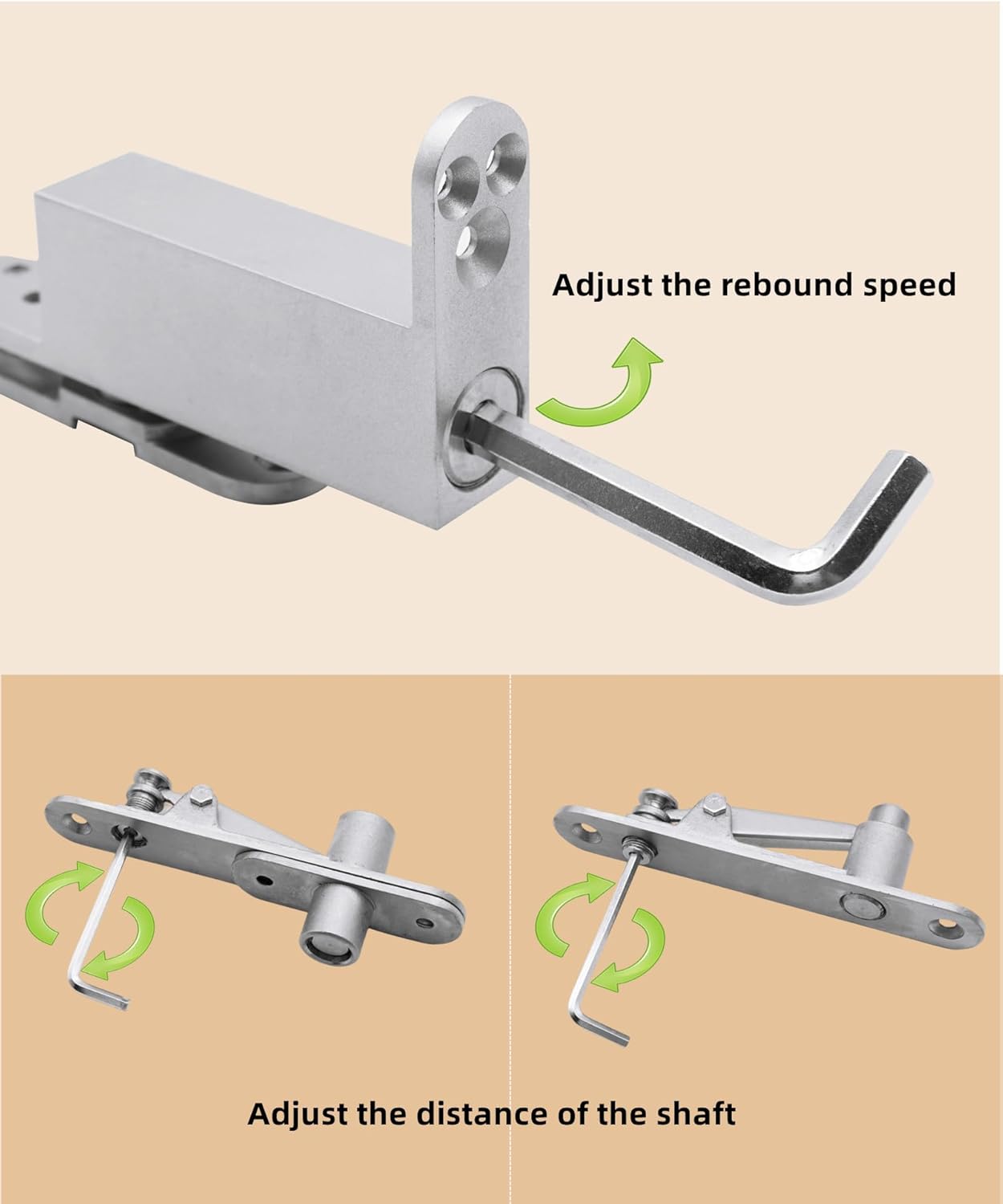 Adjust the rebound speed

Adjust the distance of the shaft