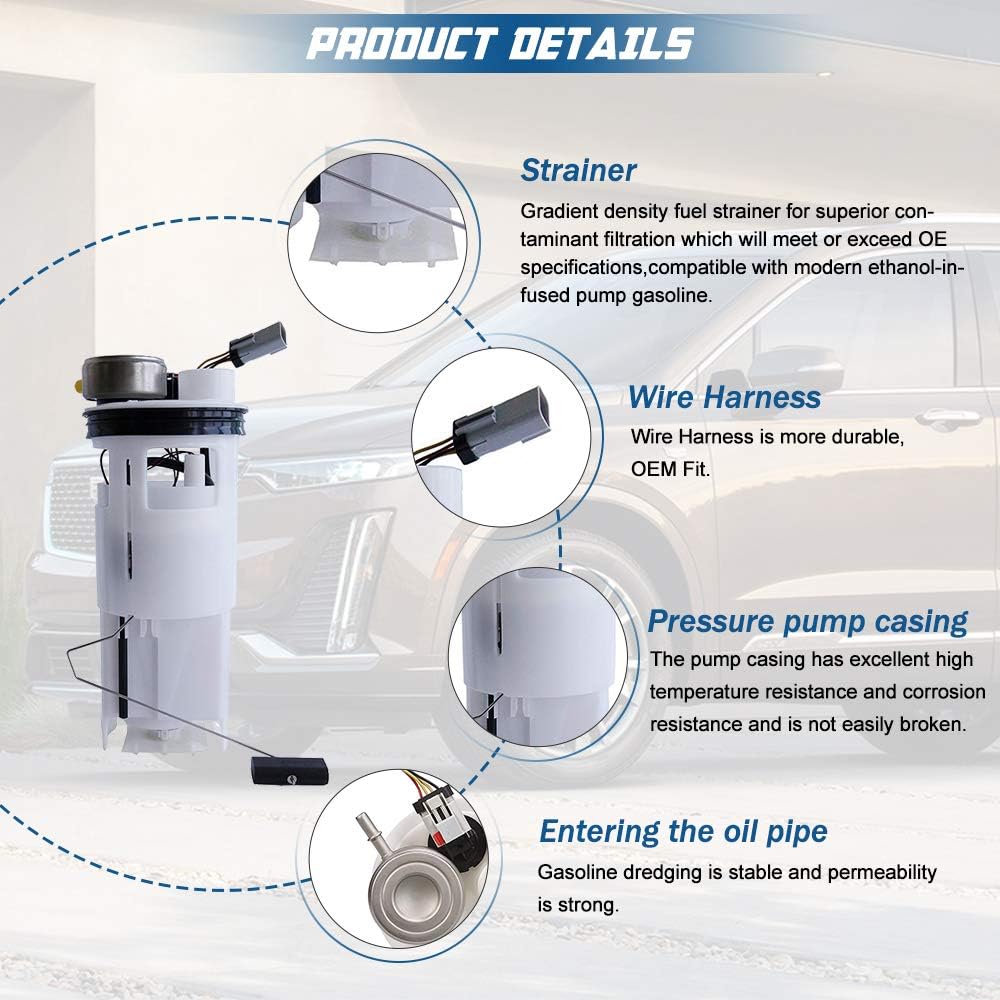 PRODUCT DETAILS

Strainer
Gradient density fuel strainer for superior contaminant filtration which will meet or exceed OE specifications,compatible with modern ethanol-infused pump gasoline.

Wire Harness
Wire Harness is more durable, OEM Fit.

Pressure pump casing
The pump casing has excellent high temperature resistance and corrosion resistance and is not easily broken.

Entering the oil pipe
Gasoline dredging is stable and permeability is strong.