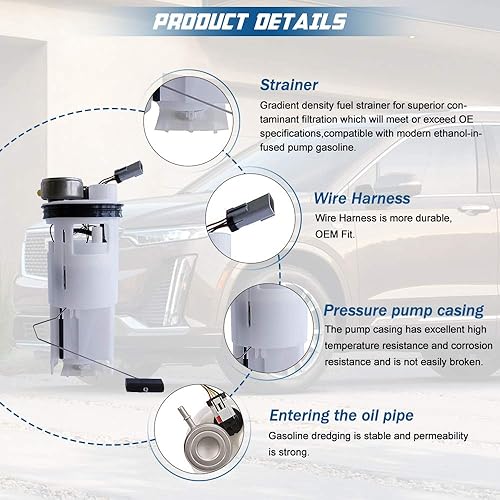 PRODUCT DETAILS

Strainer
Gradient density fuel strainer for superior contaminant filtration which will meet or exceed OE specifications,compatible with modern ethanol-infused pump gasoline.

Wire Harness
Wire Harness is more durable, OEM Fit.

Pressure pump casing
The pump casing has excellent high temperature resistance and corrosion resistance and is not easily broken.

Entering the oil pipe
Gasoline dredging is stable and permeability is strong.