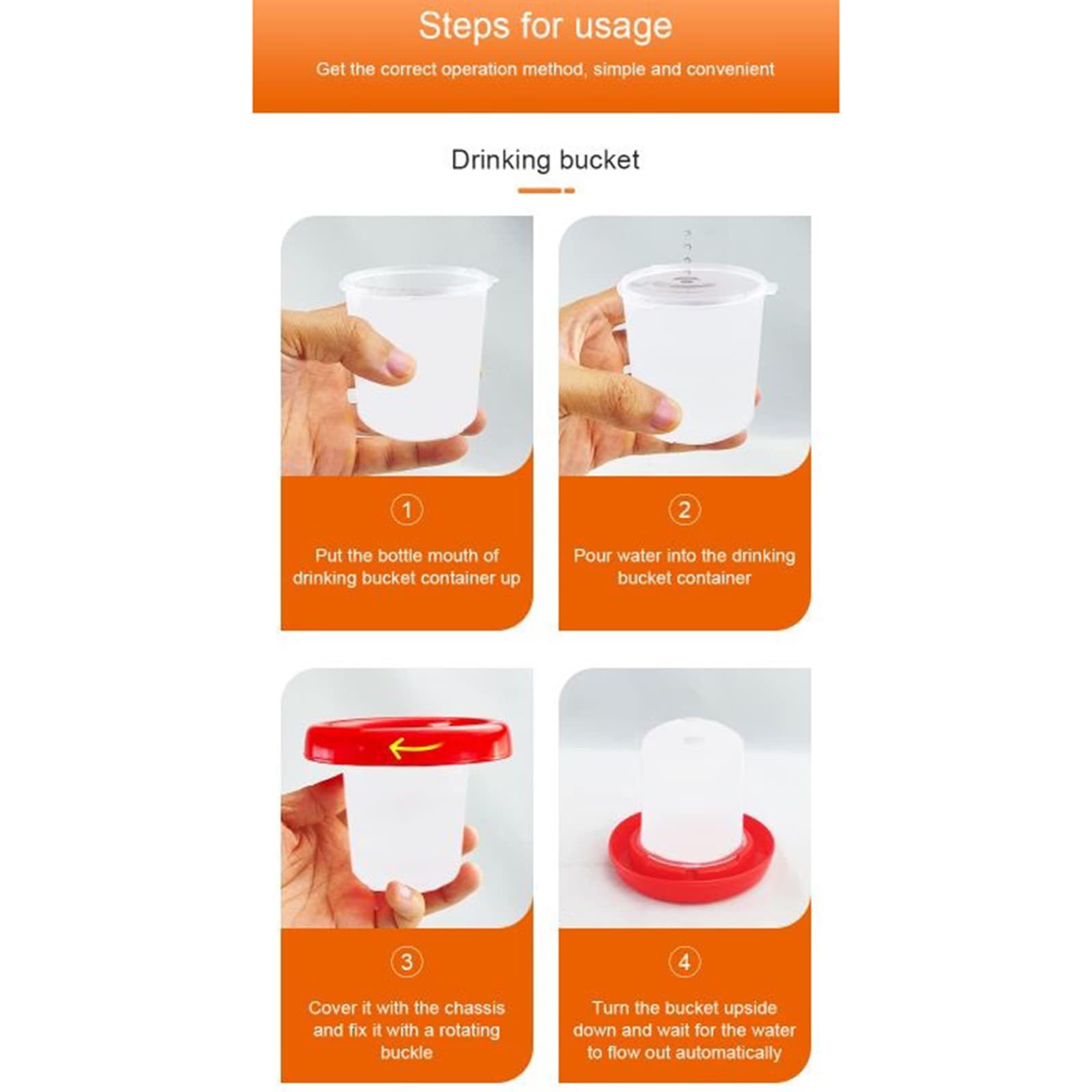 Steps for usage

Get the correct operation method, simple and convenient

Drinking bucket

1

Put the bottle mouth of drinking bucket container up

2

Pour water into the drinking bucket container

3

Cover it with the chassis and fix it with a rotating buckle

4

Turn the bucket upside down and wait for the water to flow out automatically