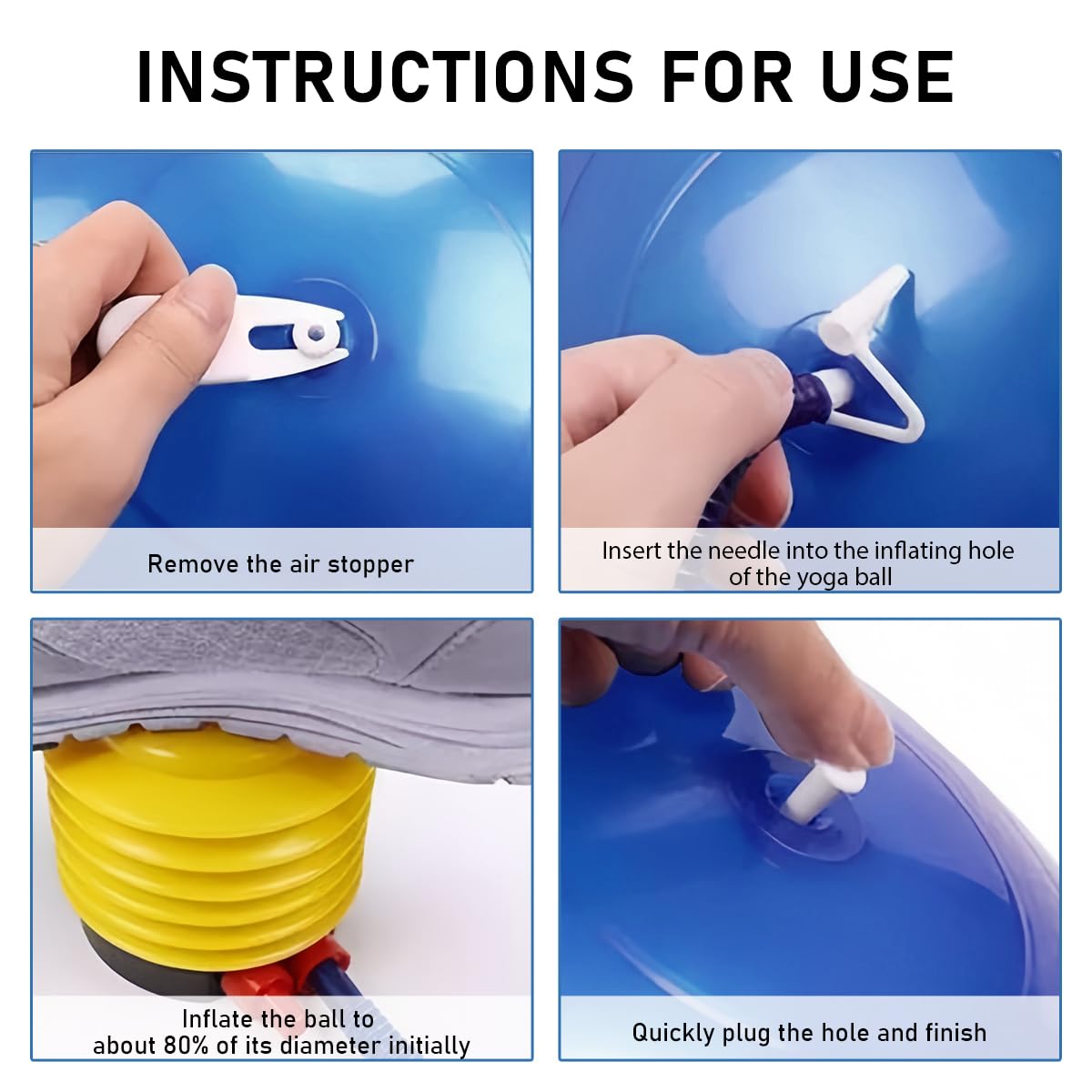 INSTRUCTIONS FOR USE

Remove the air stopper

Insert the needle into the inflating hole of the yoga ball

Inflate the ball to about 80% of its diameter initially

Quickly plug the hole and finish