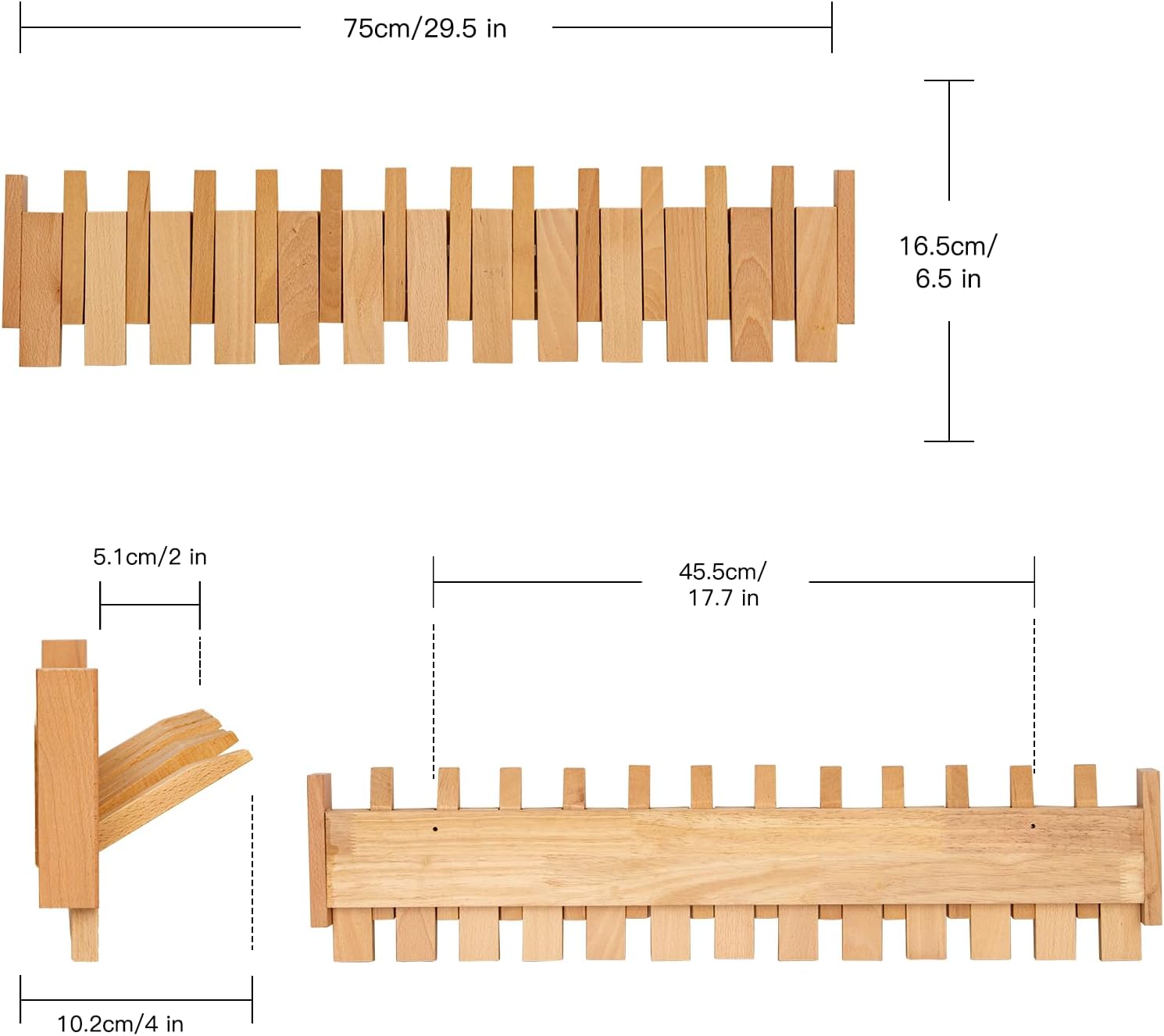 75cm/29.5 in

16.5cm/ 6.5 in

5.1cm/2 in

45.5cm/ 17.7 in

10.2cm/4 in