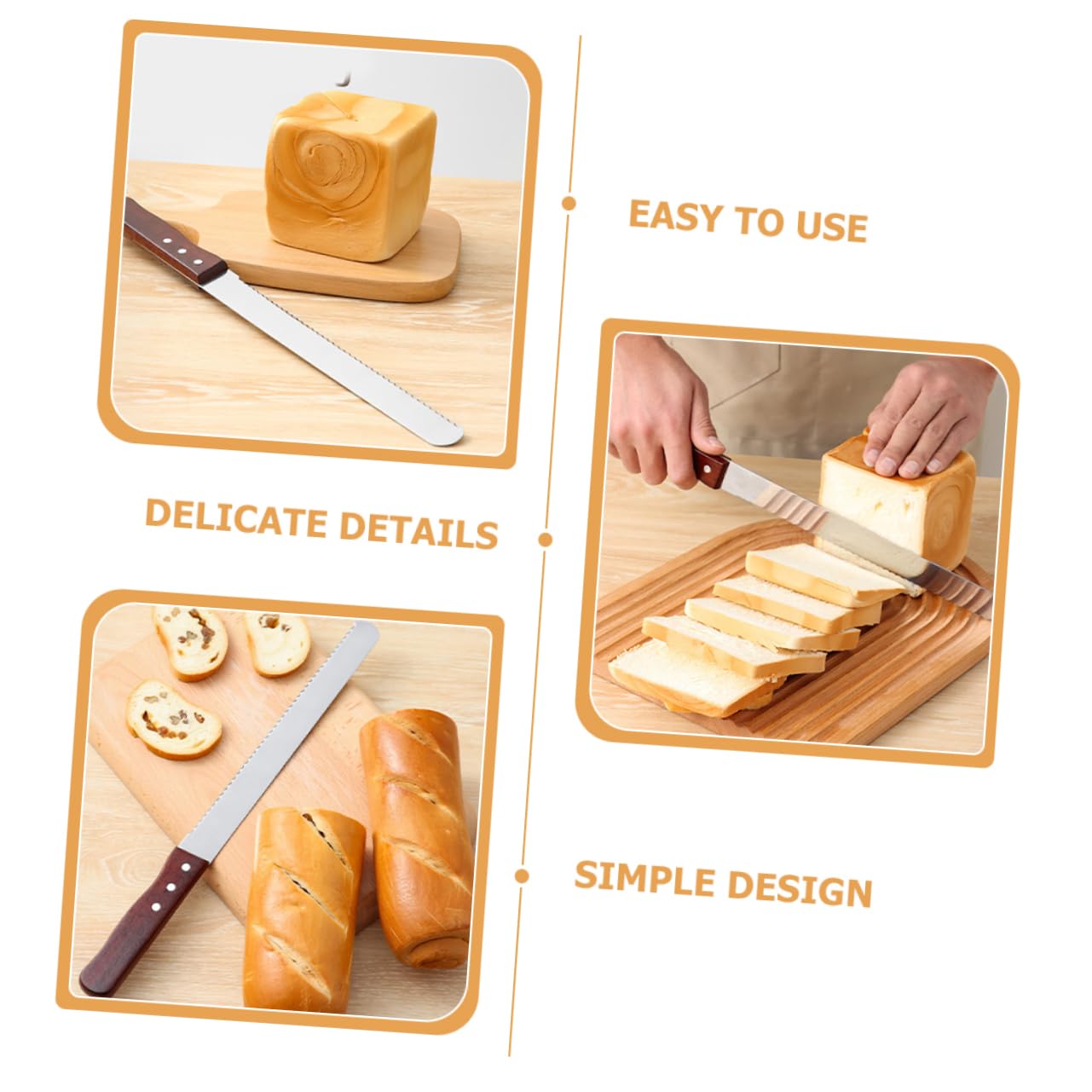 EASY TO USE

DELICATE DETAILS

SIMPLE DESIGN