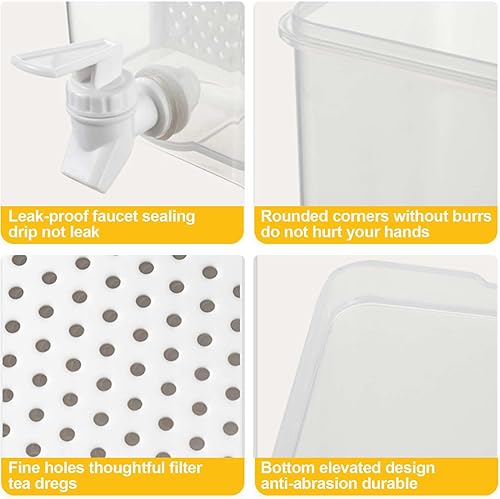 Leak-proof faucet sealing drip not leak

Rounded corners without burrs do not hurt your hands

Fine holes thoughtful filter tea dregs

Bottom elevated design anti-abrasion durable