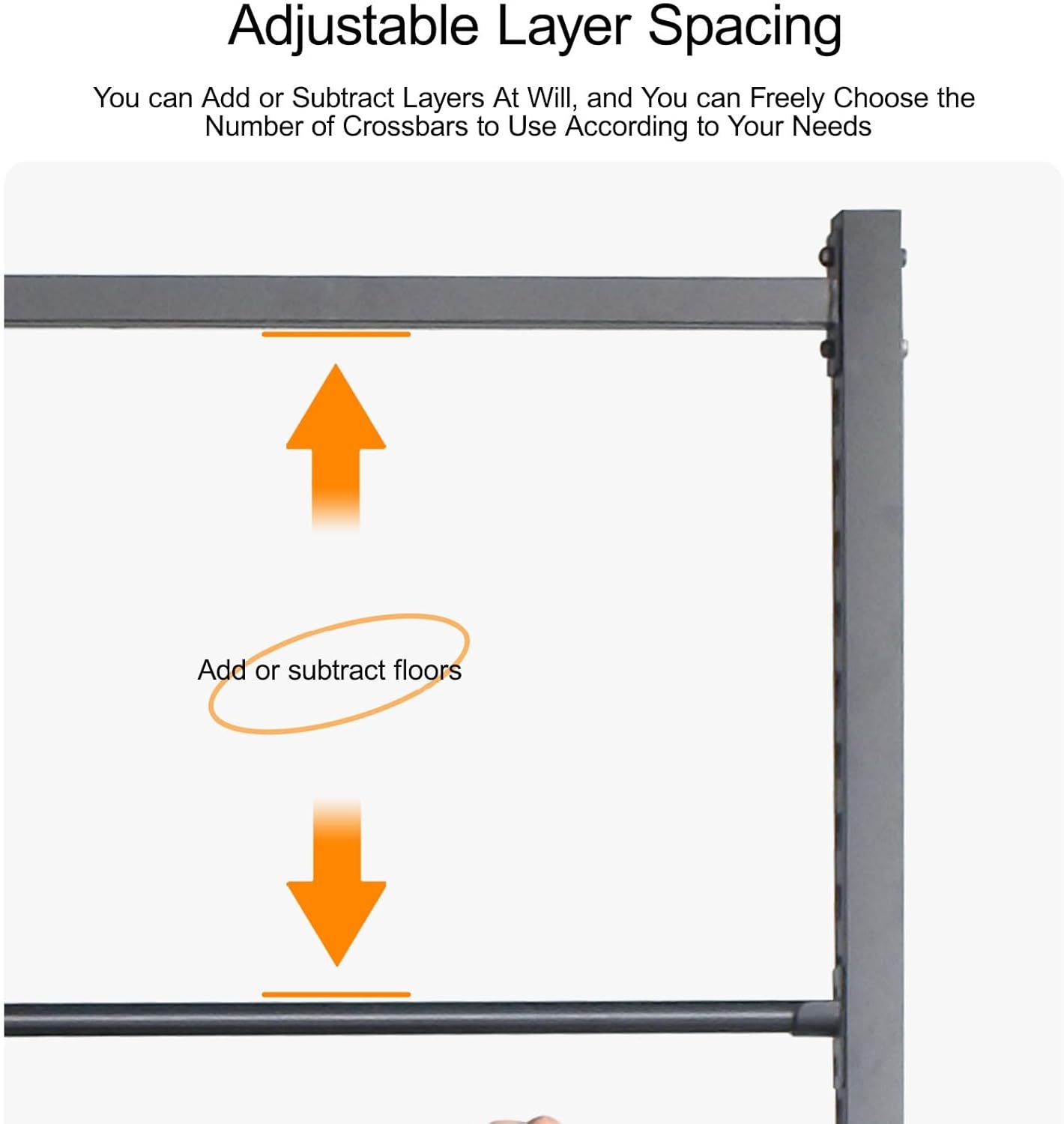 Adjustable Layer Spacing

You can Add or Subtract Layers At Will, and You can Freely Choose the Number of Crossbars to Use According to Your Needs

Add or subtract floors