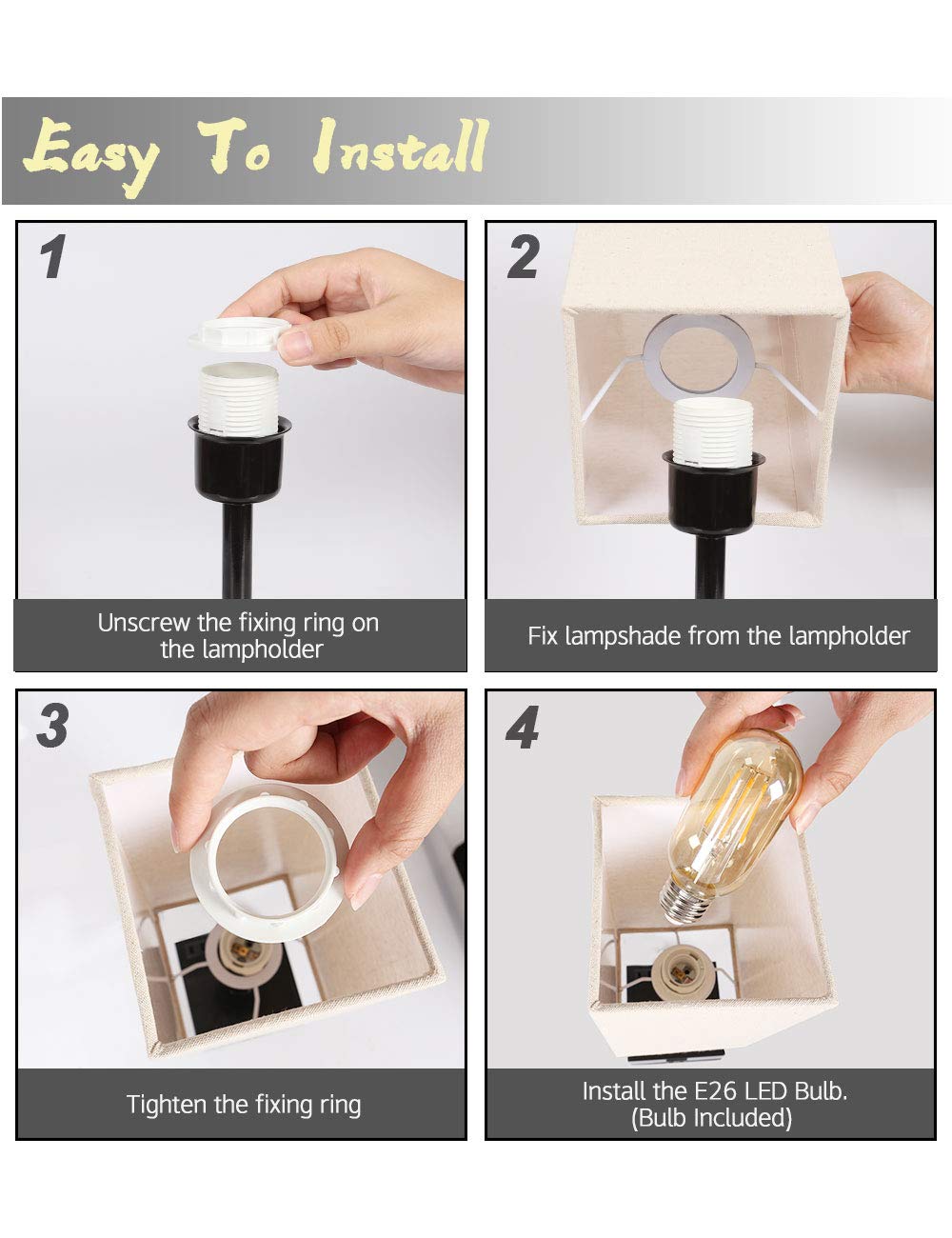 Easy To Install

1

Unscrew the fixing ring on the lampholder

2

Fix lampshade from the lampholder

3

Tighten the fixing ring

4

Install the E26 LED Bulb. (Bulb Included)