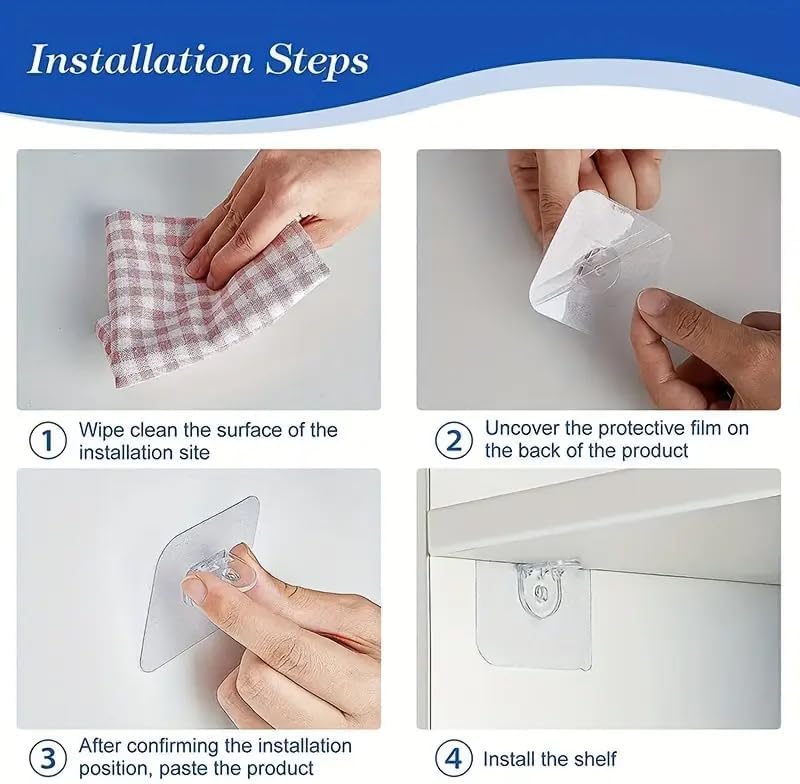 Installation Steps

1 Wipe clean the surface of the installation site

2 Uncover the protective film on the back of the product

3 After confirming the installation position, paste the product

4 Install the shelf