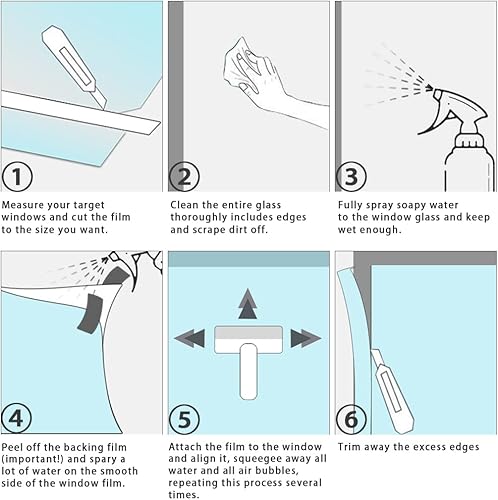 1

Measure your target windows and cut the film to the size you want.

2

Clean the entire glass thoroughly includes edges and scrape dirt off.

3

Fully spray soapy water to the window glass and keep wet enough.

4

Peel off the backing film (important!) and spary a lot of water on the smooth side of the window film.

5

Attach the film to the window and align it, squeegee away all water and all air bubbles, repeating this process several times.

6

Trim away the excess edges