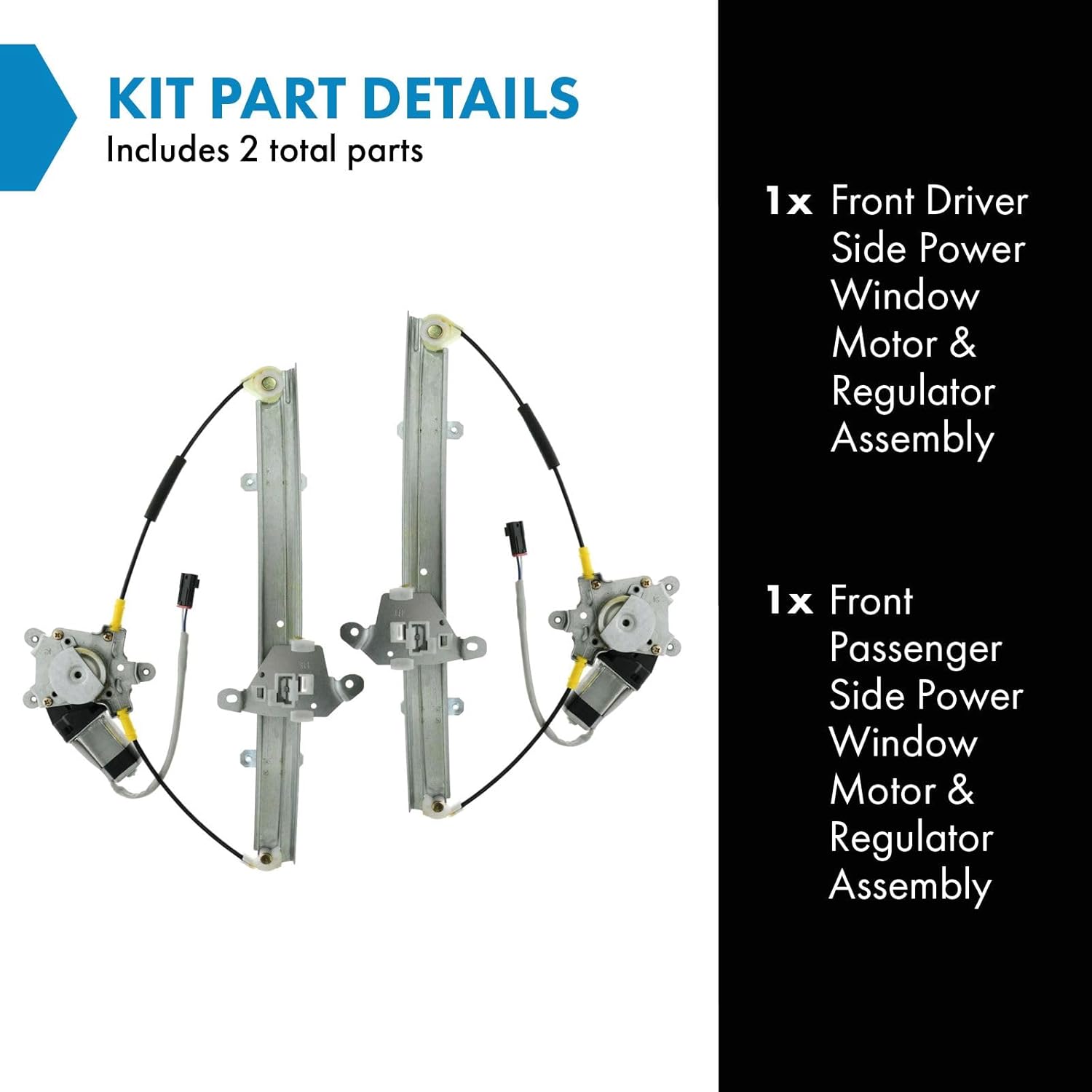 KIT PART DETAILS
Includes 2 total parts

1x Front Driver Side Power Window Motor & Regulator Assembly

1x Front Passenger Side Power Window Motor & Regulator Assembly