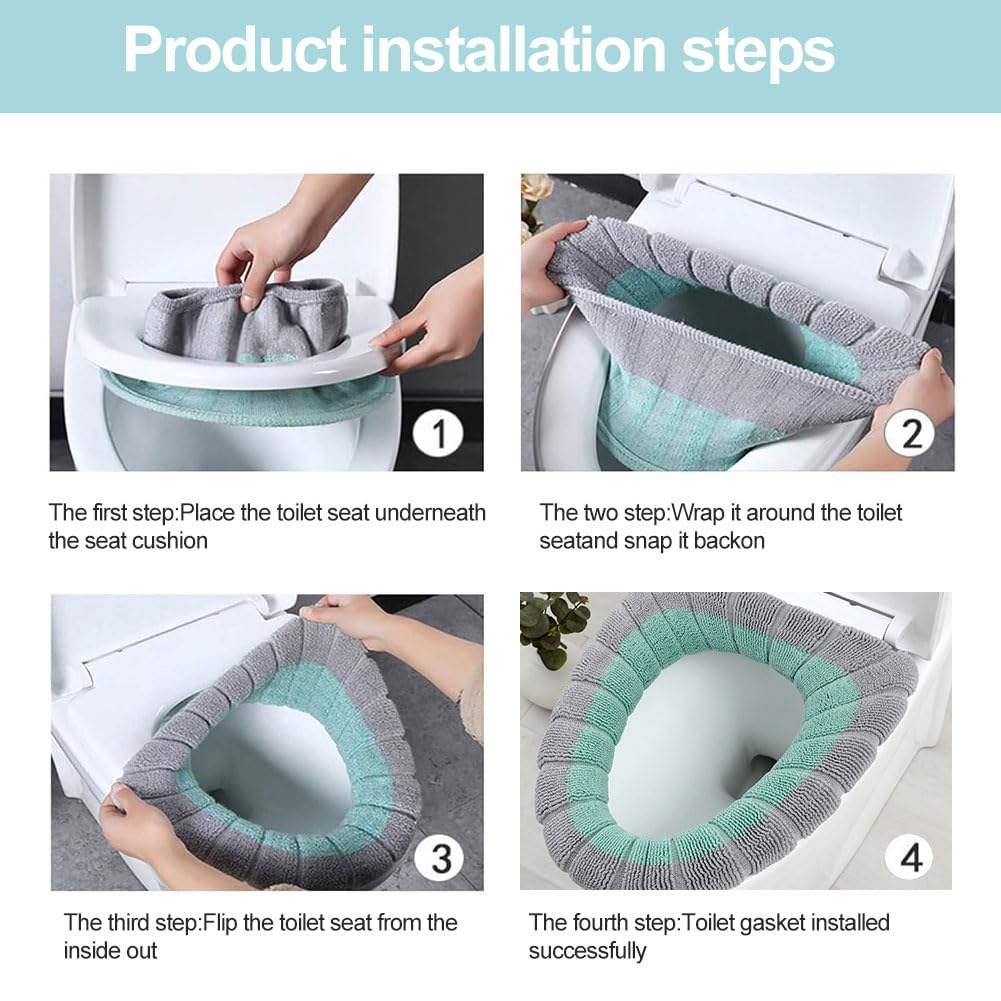 Product installation steps

1

The first step:Place the toilet seat underneath the seat cushion

2

The two step:Wrap it around the toilet seatand snap it backon

3

The third step:Flip the toilet seat from the inside out

4

The fourth step:Toilet gasket installed successfully