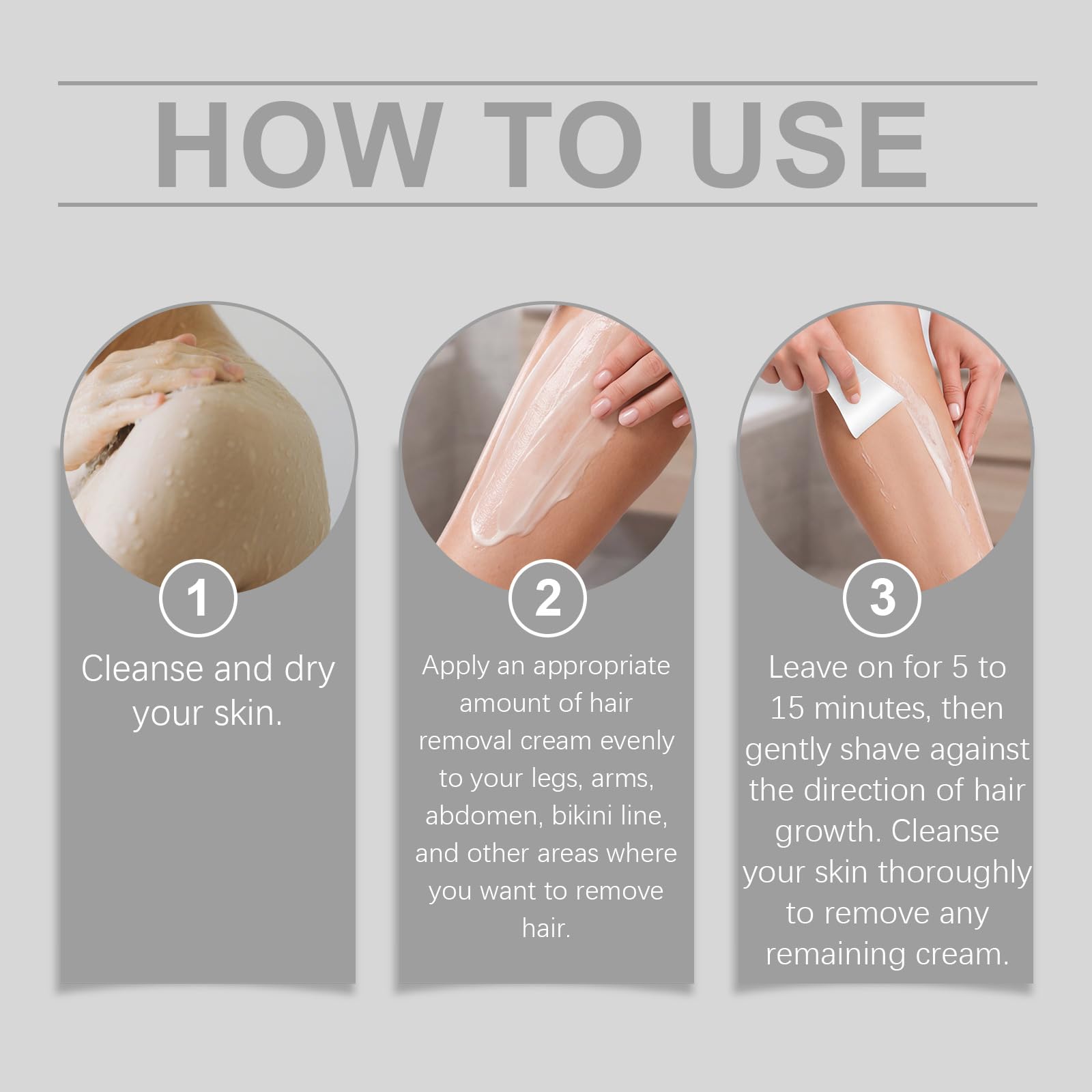 HOW TO USE

1

Cleanse and dry your skin.

2

Apply an appropriate amount of hair removal cream evenly to your legs, arms, abdomen, bikini line, and other areas where you want to remove hair.

3

Leave on for 5 to 15 minutes, then gently shave against the direction of hair growth. Cleanse your skin thoroughly to remove any remaining cream.