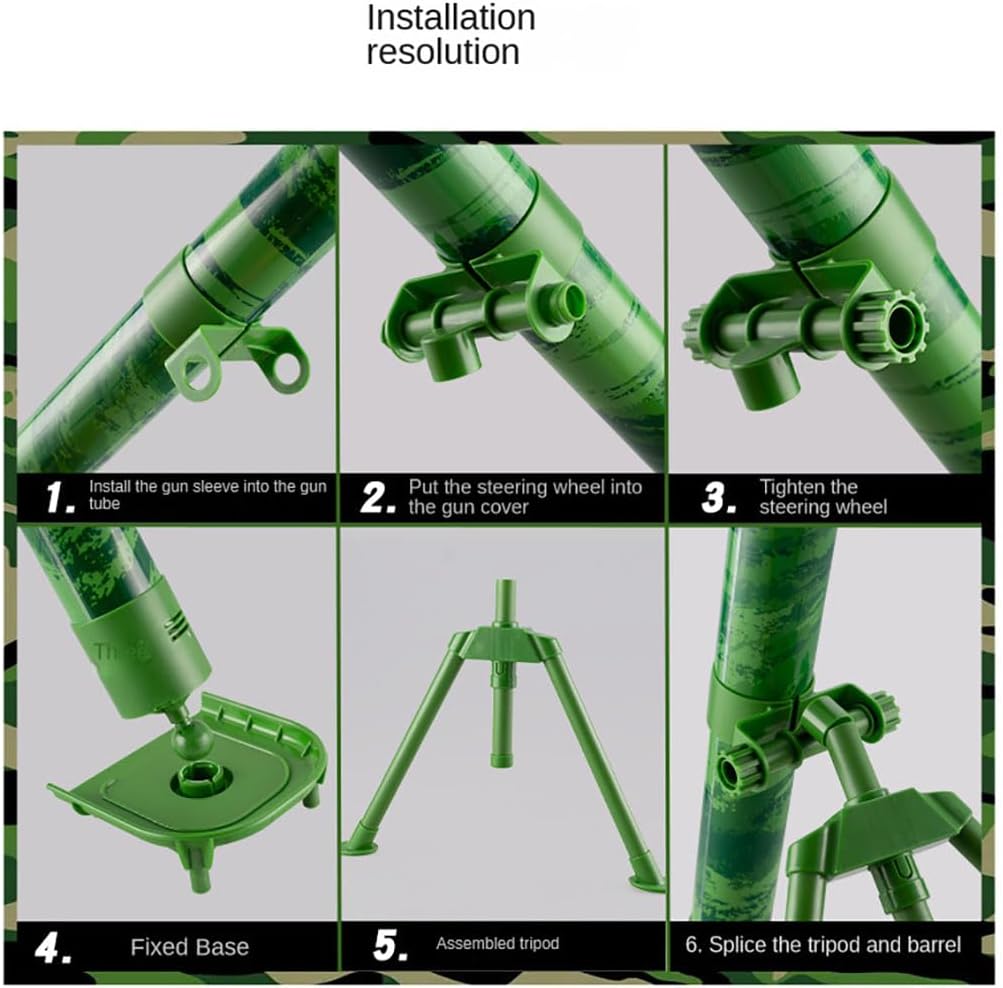 Installation resolution

1. Install the gun sleeve into the gun tube

2. Put the steering wheel into the gun cover

3. Tighten the steering wheel

4. Fixed Base

5. Assembled tripod

6. Splice the tripod and barrel