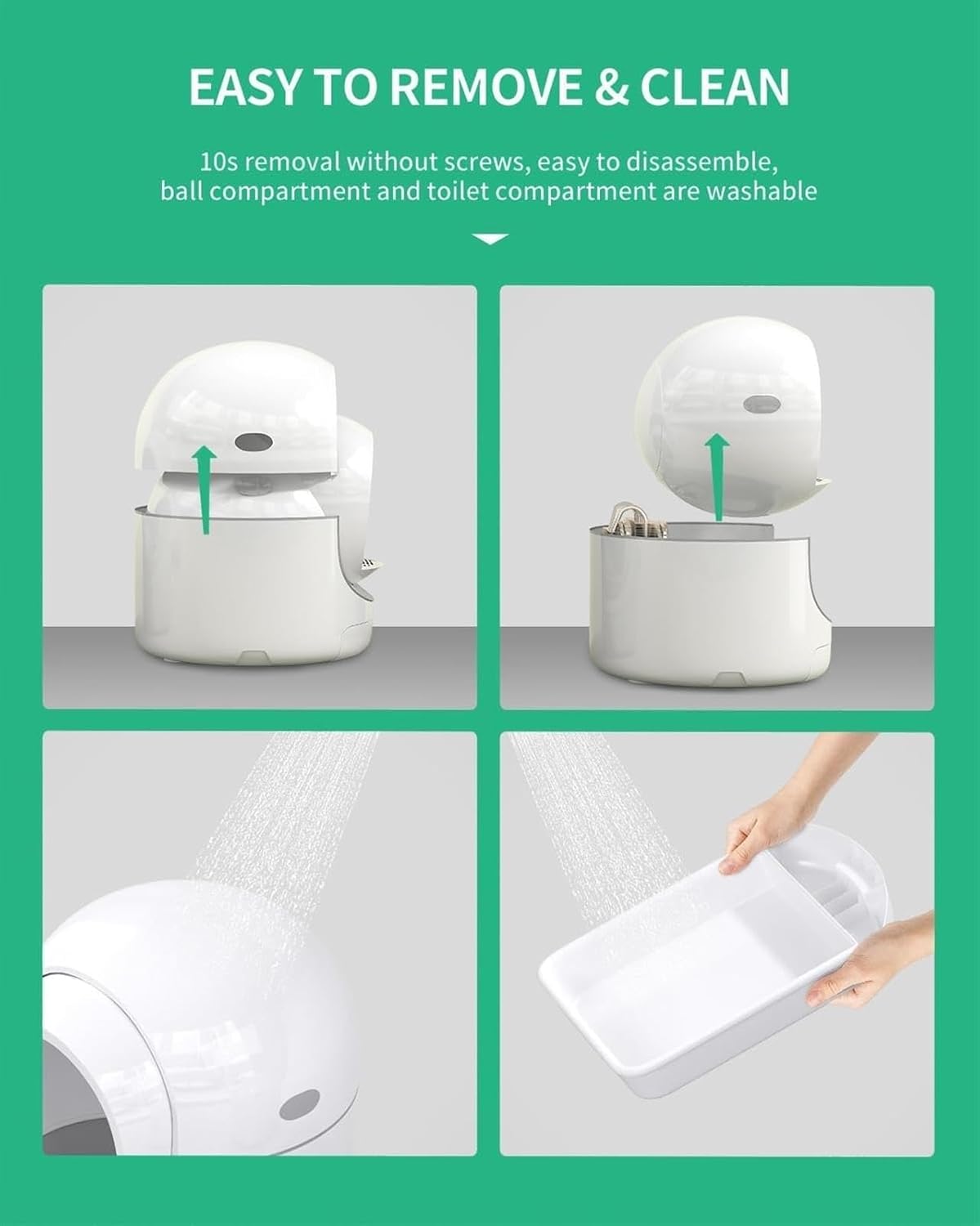 EASY TO REMOVE & CLEAN

10s removal without screws, easy to disassemble, ball compartment and toilet compartment are washable