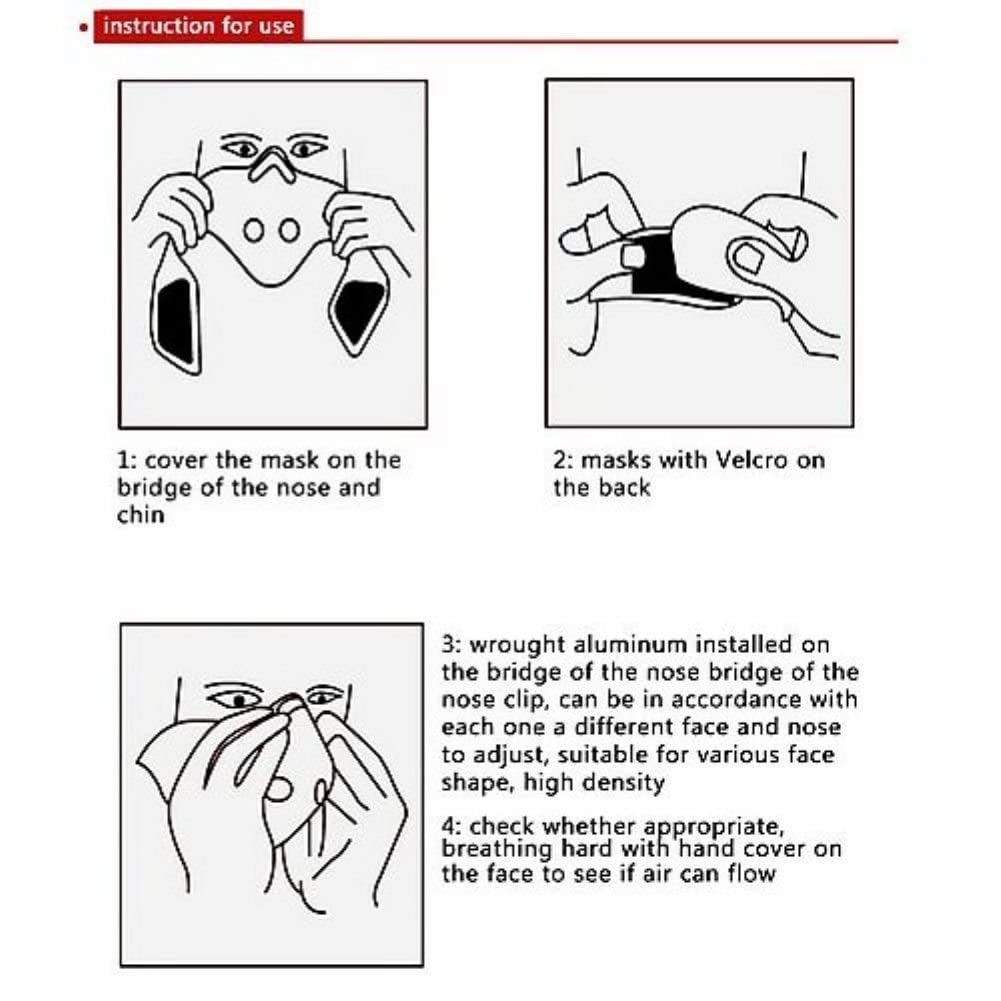 instruction for use

1: cover the mask on the bridge of the nose and chin

2: masks with Velcro on the back

3: wrought aluminum installed on the bridge of the nose bridge of the nose clip, can be in accordance with each one a different face and nose to adjust, suitable for various face shape, high density

4: check whether appropriate, breathing hard with hand cover on the face to see if air can flow