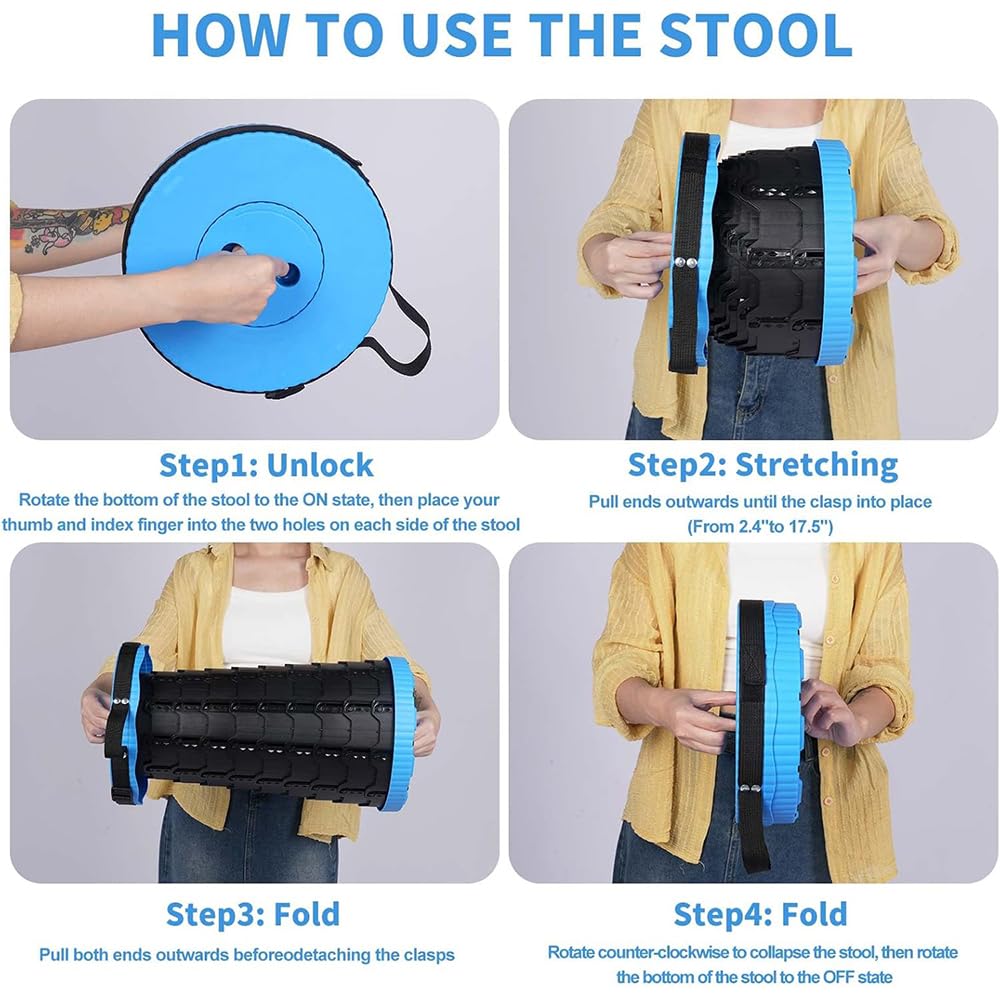 HOW TO USE THE STOOL

Step1: Unlock

Rotate the bottom of the stool to the ON state, then place your thumb and index finger into the two holes on each side of the stool

Step2: Stretching

Pull ends outwards until the clasp into place (From 2.4''to 17.5'')

Step3: Fold

Pull both ends outwards beforeodetaching the clasps

Step4: Fold

Rotate counter-clockwise to collapse the stool, then rotate the bottom of the stool to the OFF state