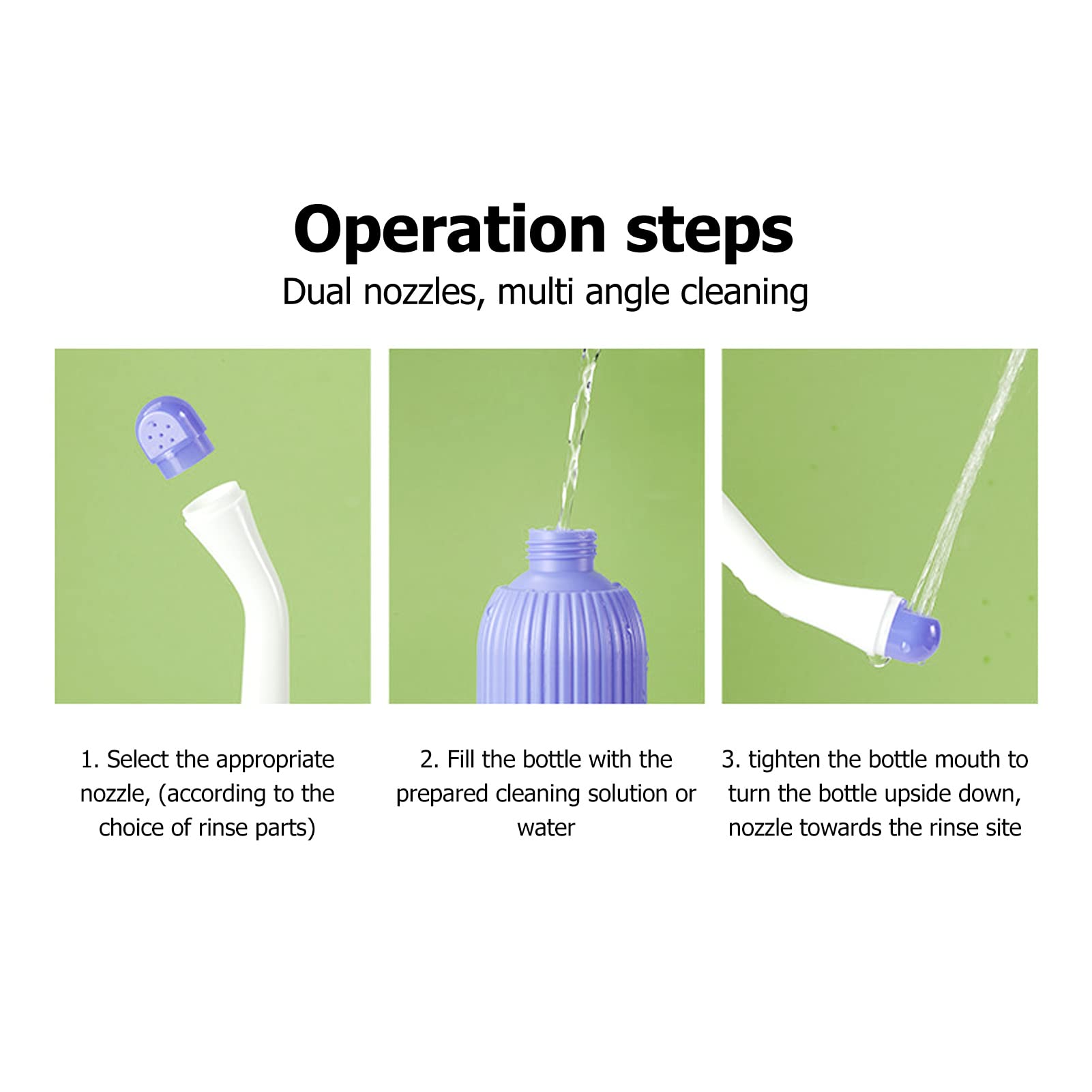 Operation steps

Dual nozzles, multi angle cleaning

1. Select the appropriate nozzle, (according to the choice of rinse parts)

2. Fill the bottle with the prepared cleaning solution or water

3. tighten the bottle mouth to turn the bottle upside down, nozzle towards the rinse site