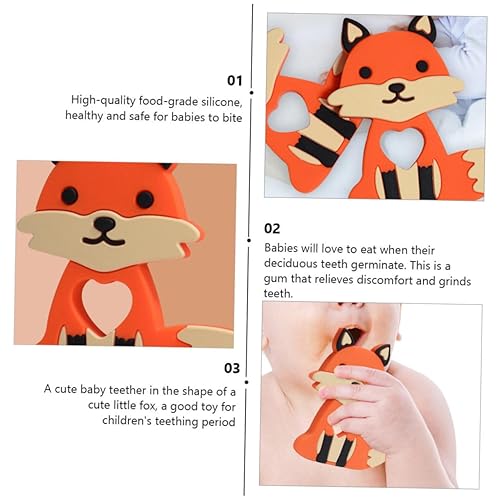 01

High-quality food-grade silicone, healthy and safe for babies to bite

02

Babies will love to eat when their deciduous teeth germinate. This is a gum that relieves discomfort and grinds teeth.

03

A cute baby teether in the shape of a cute little fox, a good toy for children's teething period