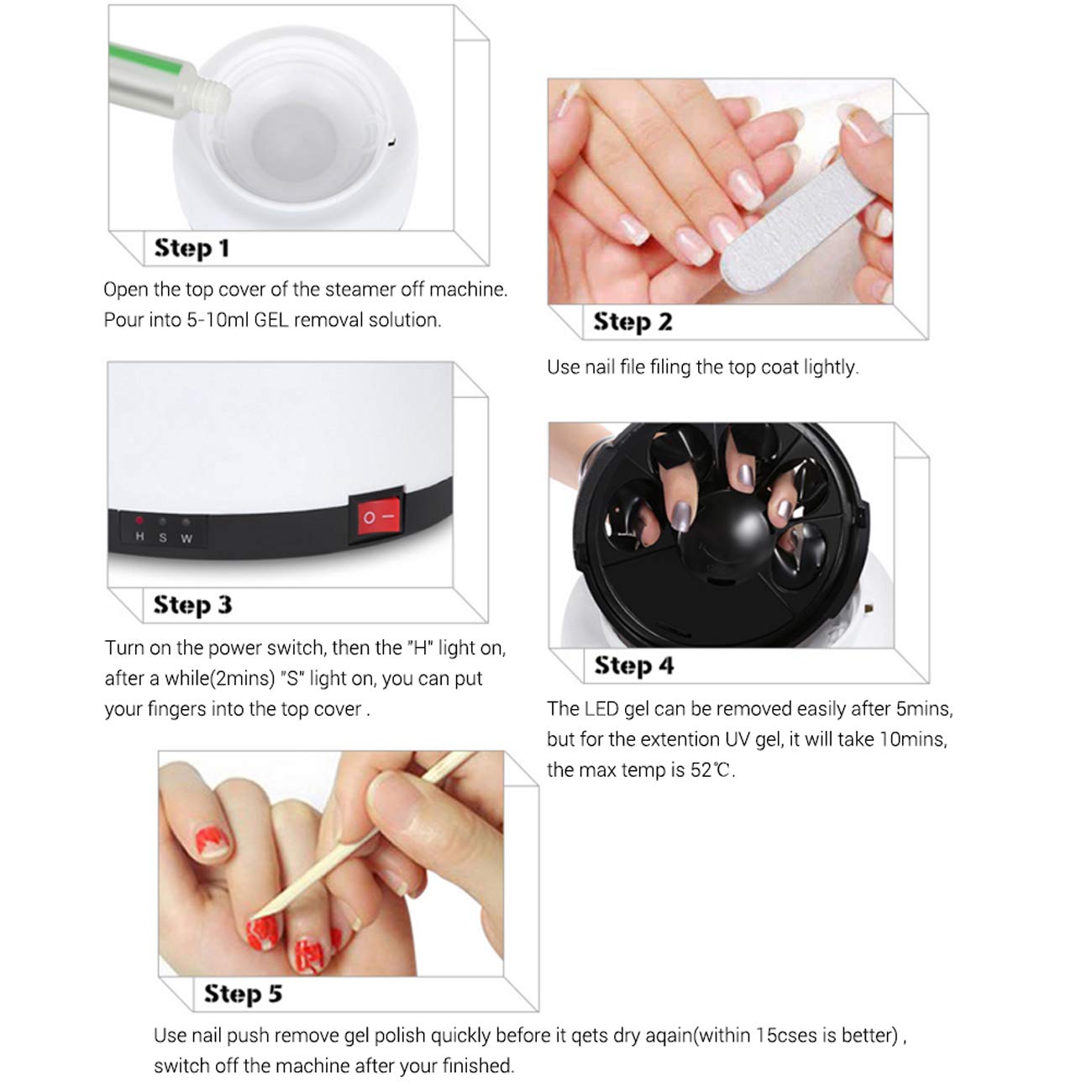 Step 1

Open the top cover of the steamer off machine. Pour into 5-10ml GEL removal solution.

Step 2

Use nail file filing the top coat lightly.

H S W

O —

Step 3

Turn on the power switch, then the "H" light on, after a while(2mins) "S" light on, you can put your fingers into the top cover .

Step 4

The LED gel can be removed easily after 5mins, but for the extention UV gel, it will take 10mins, the max temp is 52℃.

Step 5

Use nail push remove gel polish quickly before it qets dry aqain(within 15cses is better) , switch off the machine after your finished.