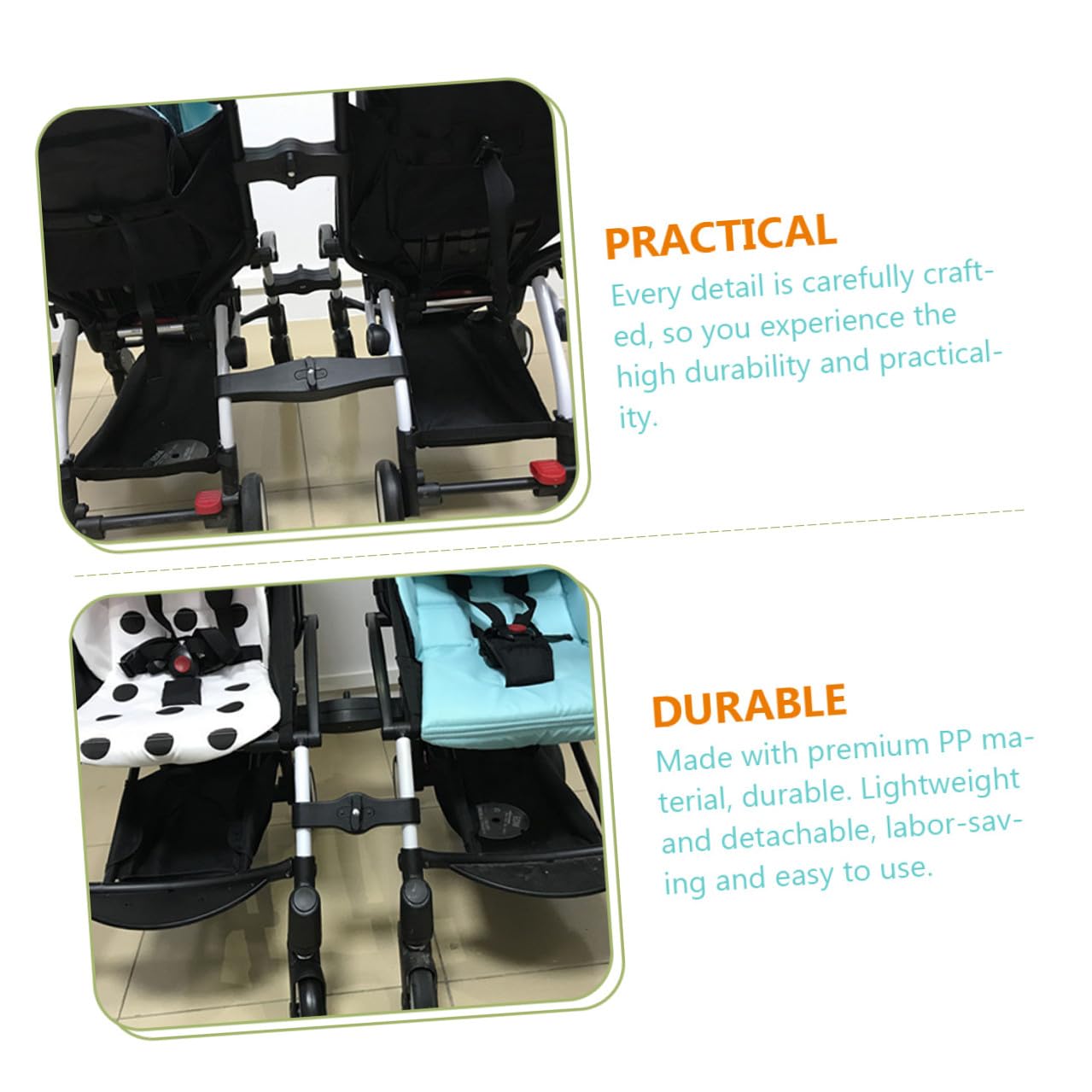 PRACTICAL

Every detail is carefully crafted, so you experience the high durability and practicality.

DURABLE

Made with premium PP material, durable. Lightweight and detachable, labor-saving and easy to use.