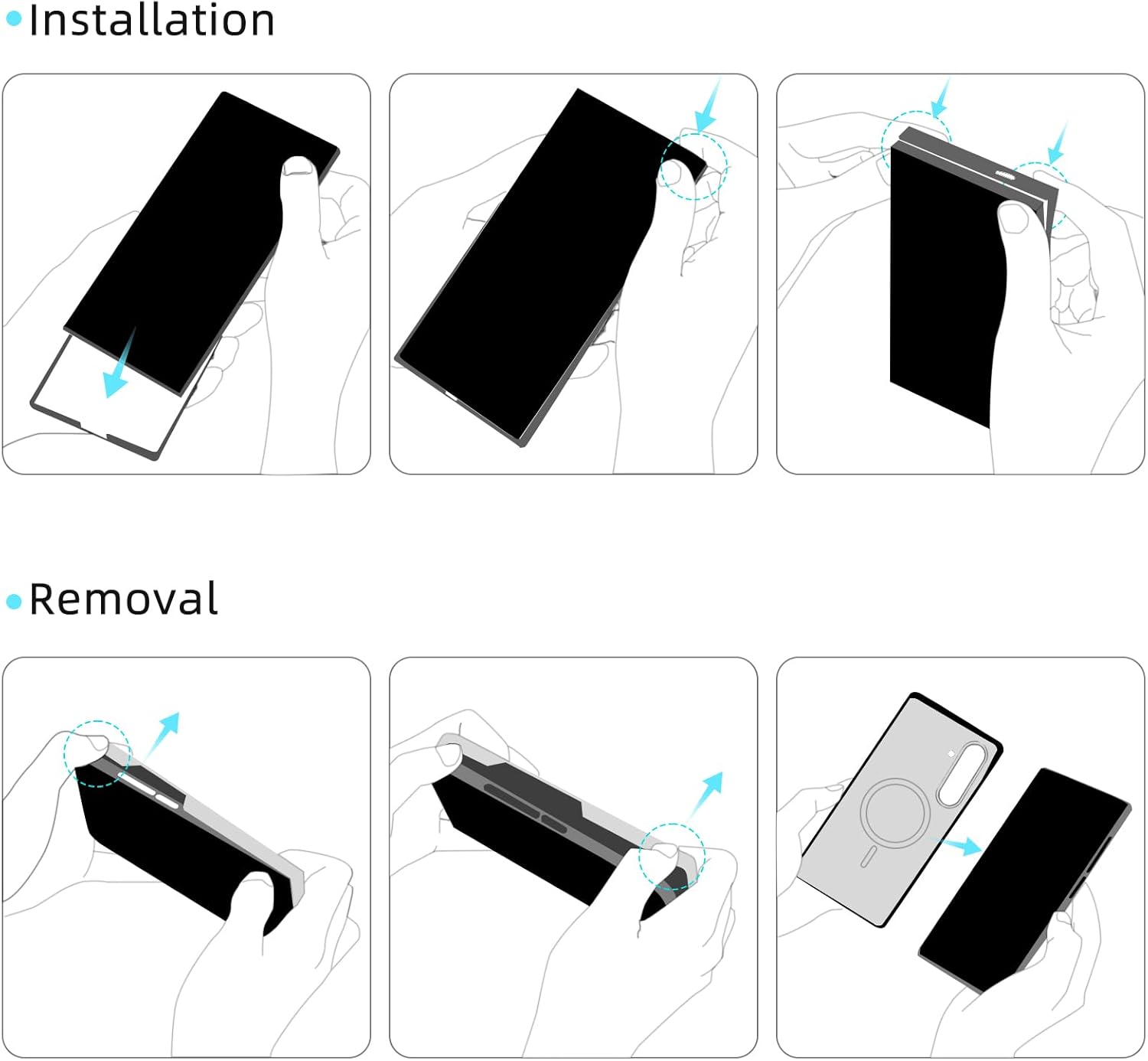 Installation

Removal