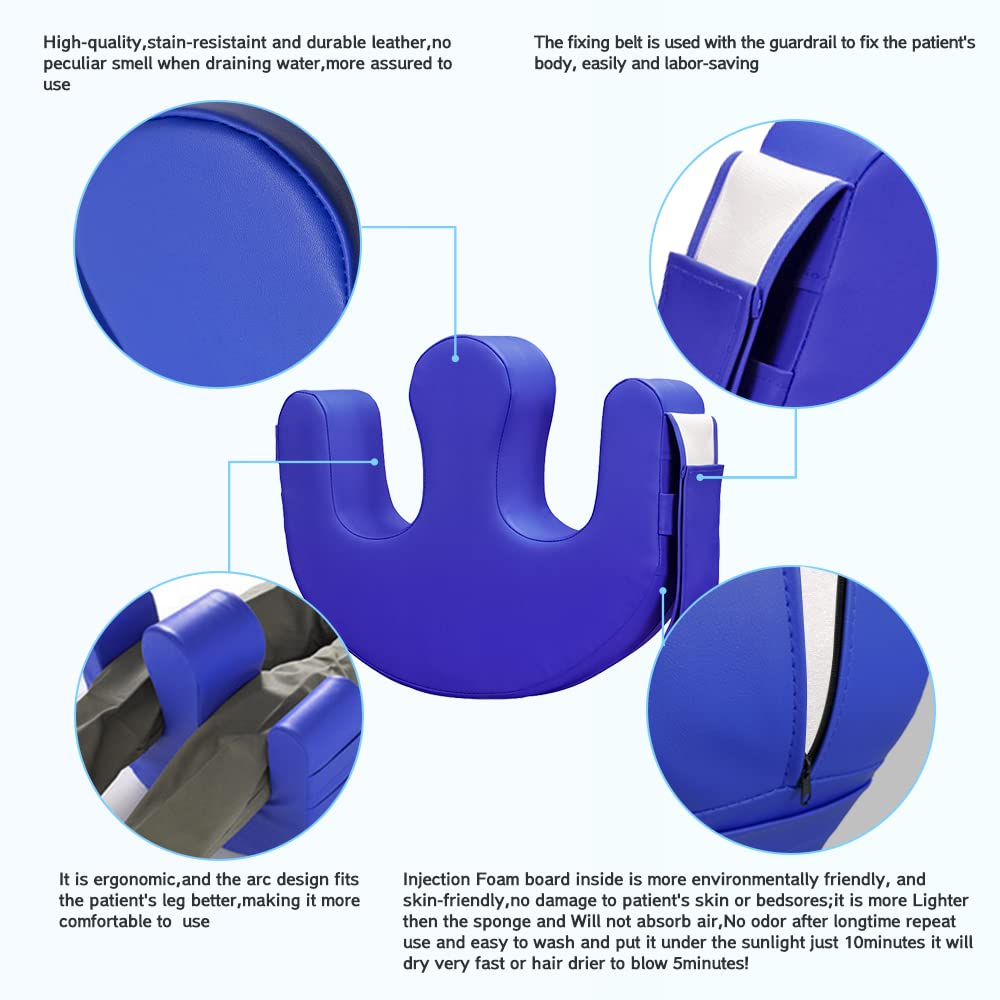 High-quality,stain-resistaint and durable leather,no peculiar smell when draining water,more assured to use

The fixing belt is used with the guardrail to fix the patient's body, easily and labor-saving

It is ergonomic,and the arc design fits the patient's leg better,making it more comfortable to use

Injection Foam board inside is more environmentally friendly, and skin-friendly,no damage to patient's skin or bedsores;it is more Lighter then the sponge and Will not absorb air,No odor after longtime repeat use and easy to wash and put it under the sunlight just 10minutes it will dry very fast or hair drier to blow 5minutes!