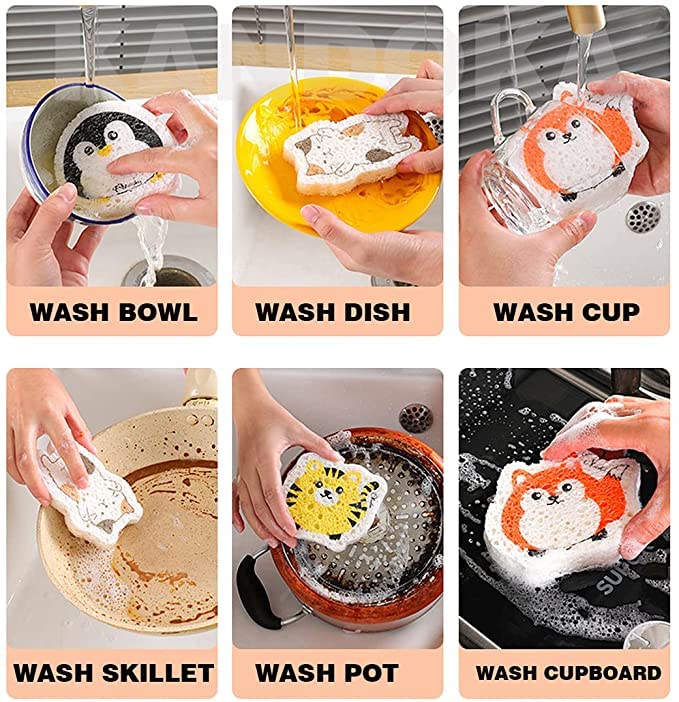 WASH BOWL

WASH DISH

WASH CUP

WASH SKILLET

WASH POT

WASH CUPBOARD