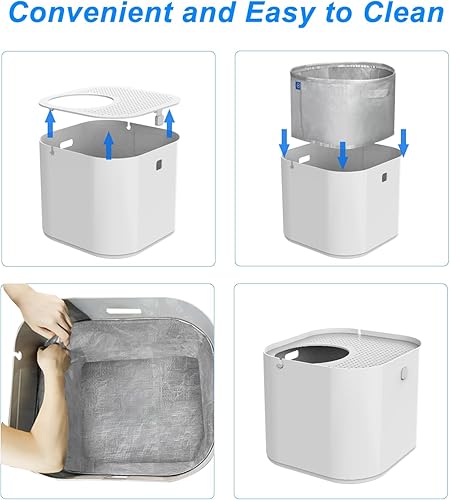 Convenient and Easy to Clean