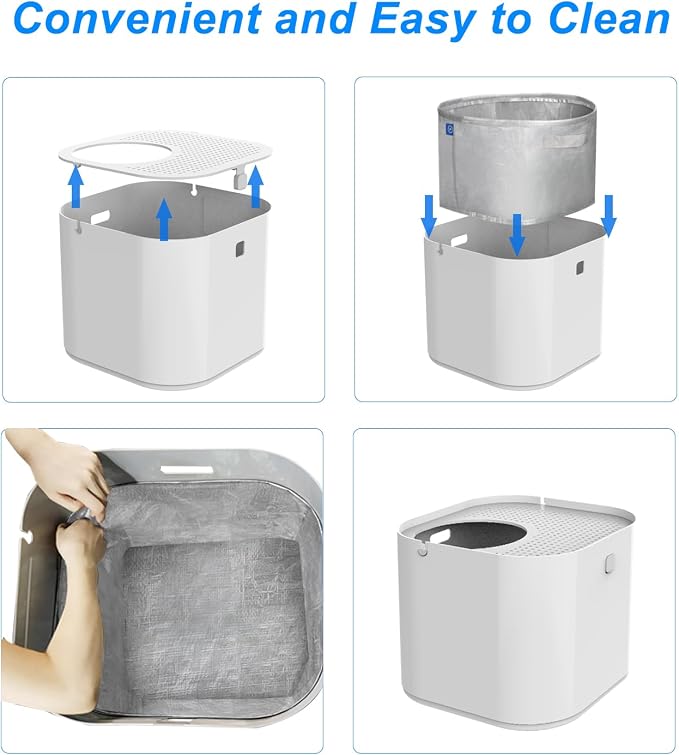 Convenient and Easy to Clean