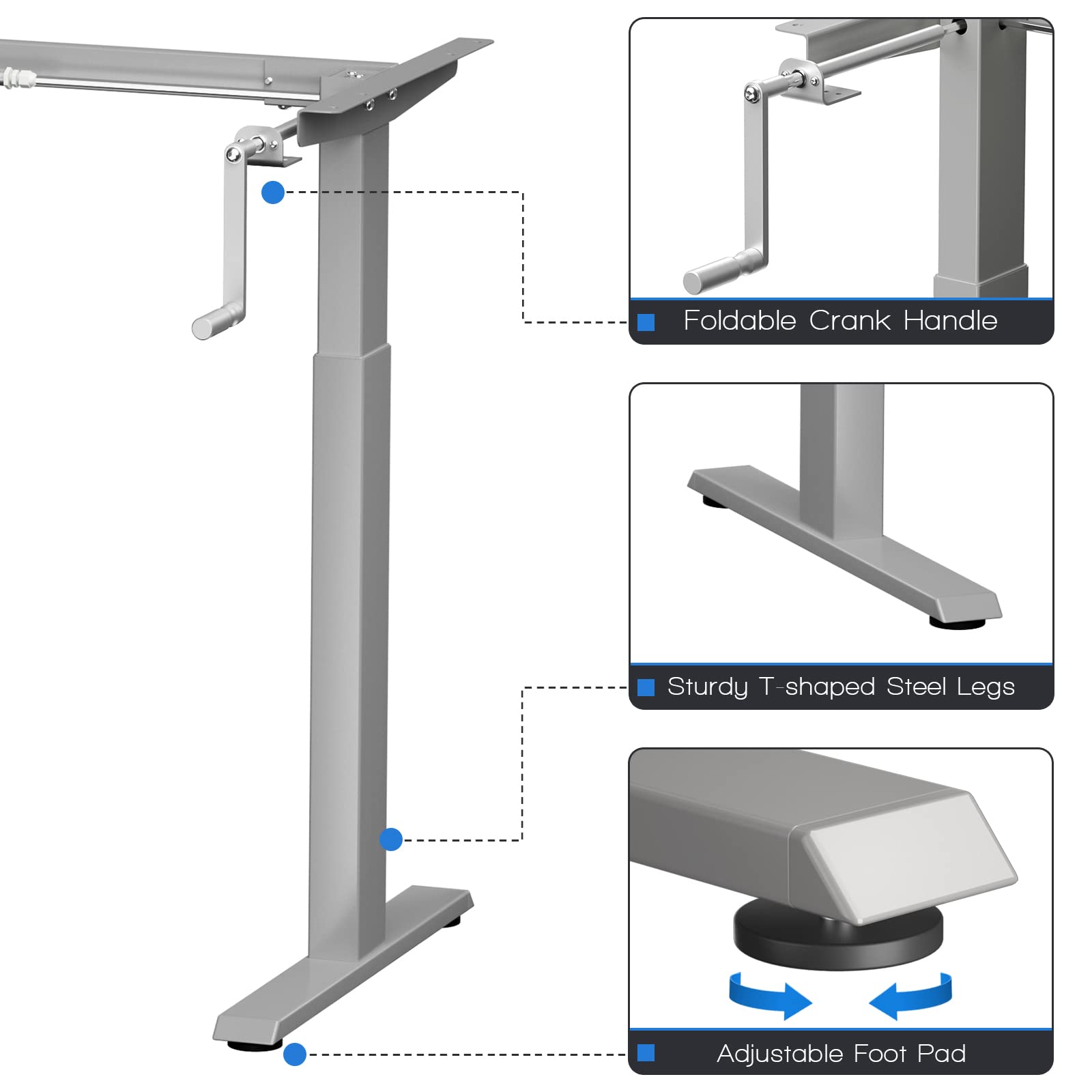 Foldable Crank Handle

Sturdy T-shaped Steel Legs

Adjustable Foot Pad