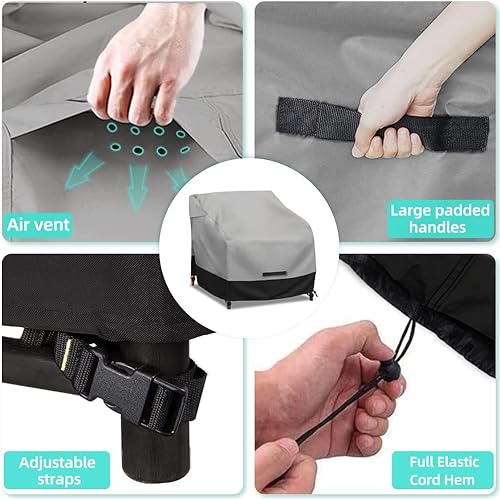 Air vent

Large padded handles

Adjustable straps

Full Elastic Cord Hem