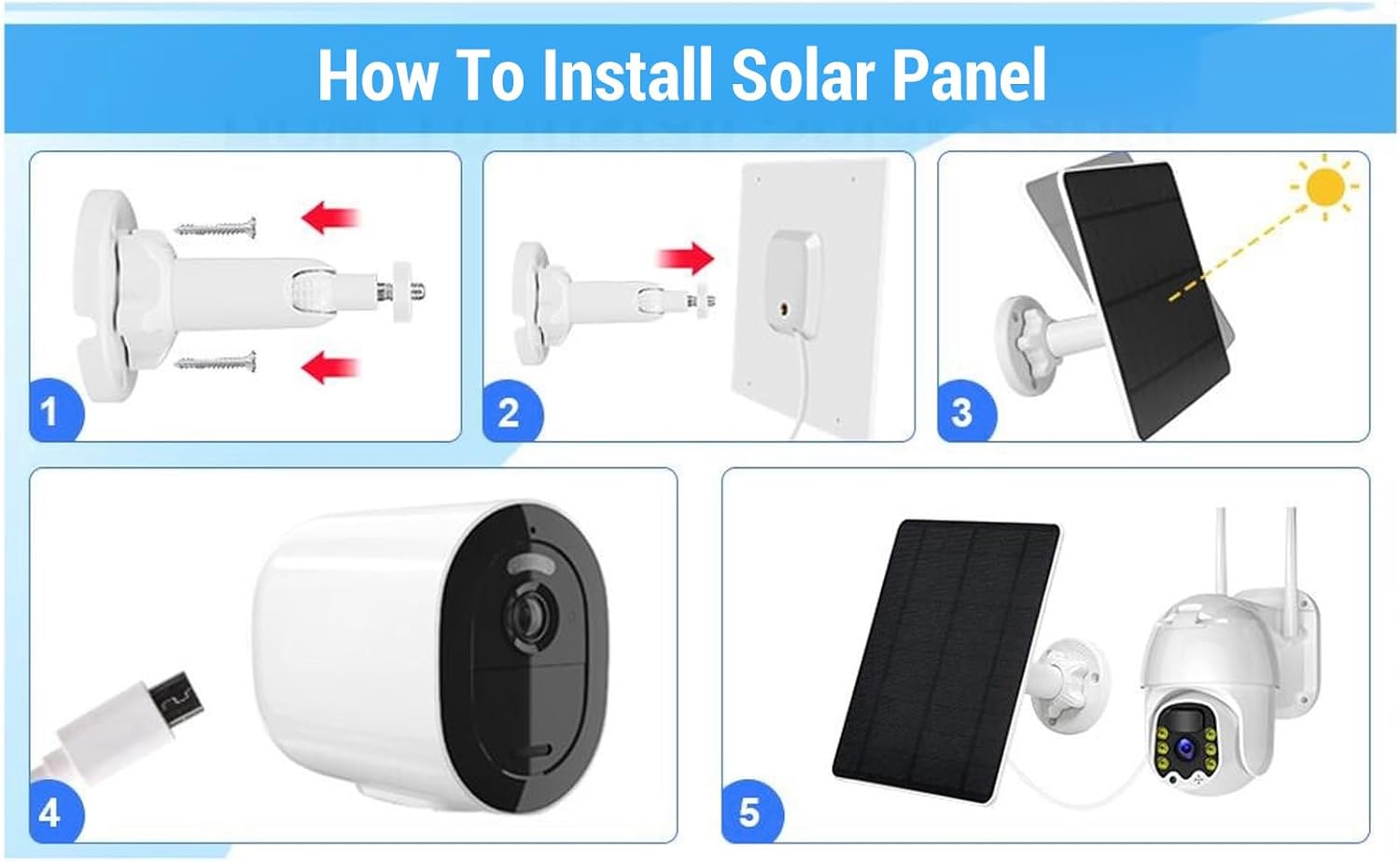 How To Install Solar Panel

1

2

3

4

5