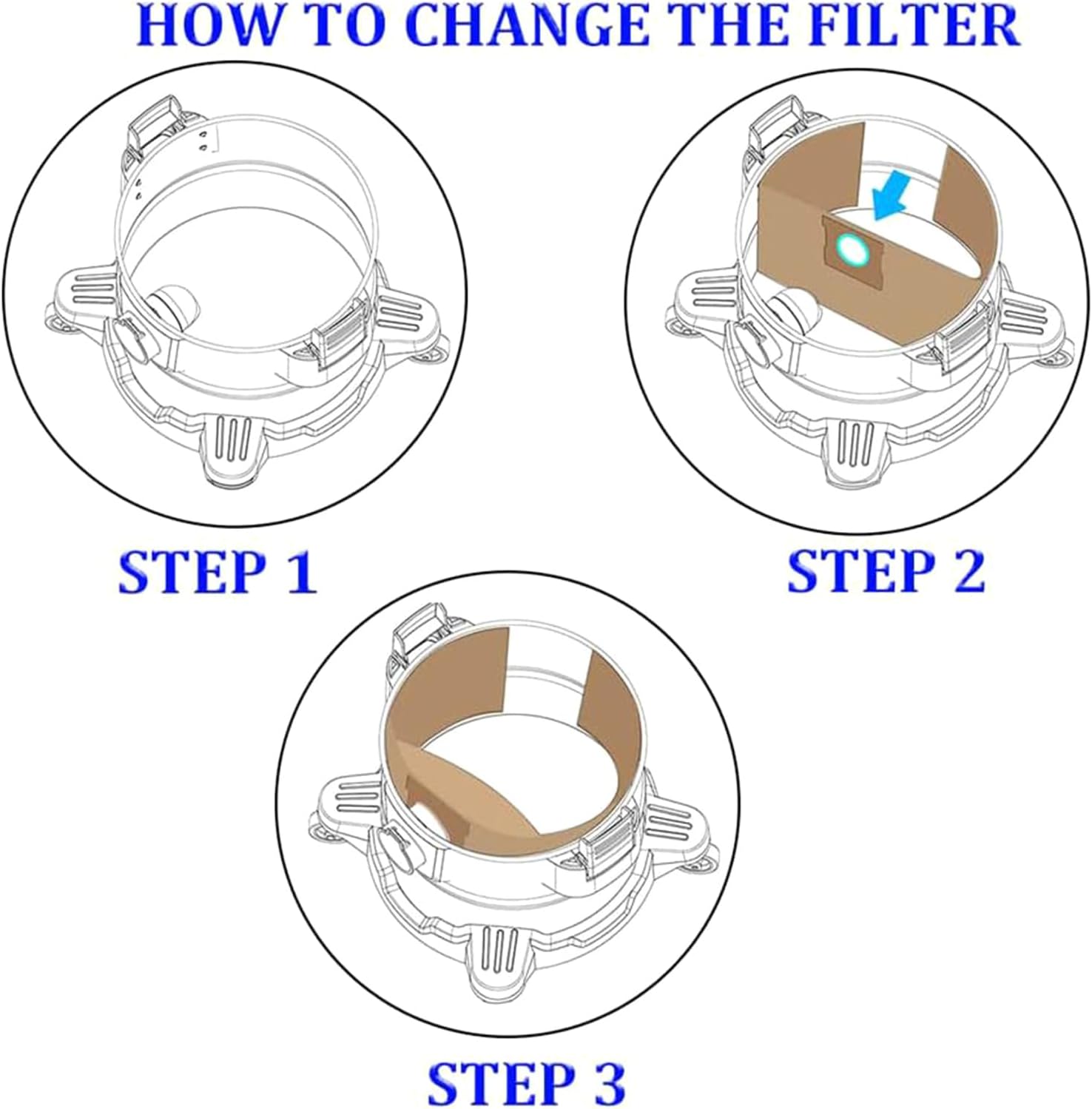 HOW TO CHANGE THE FILTER

STEP 1

STEP 2

STEP 3