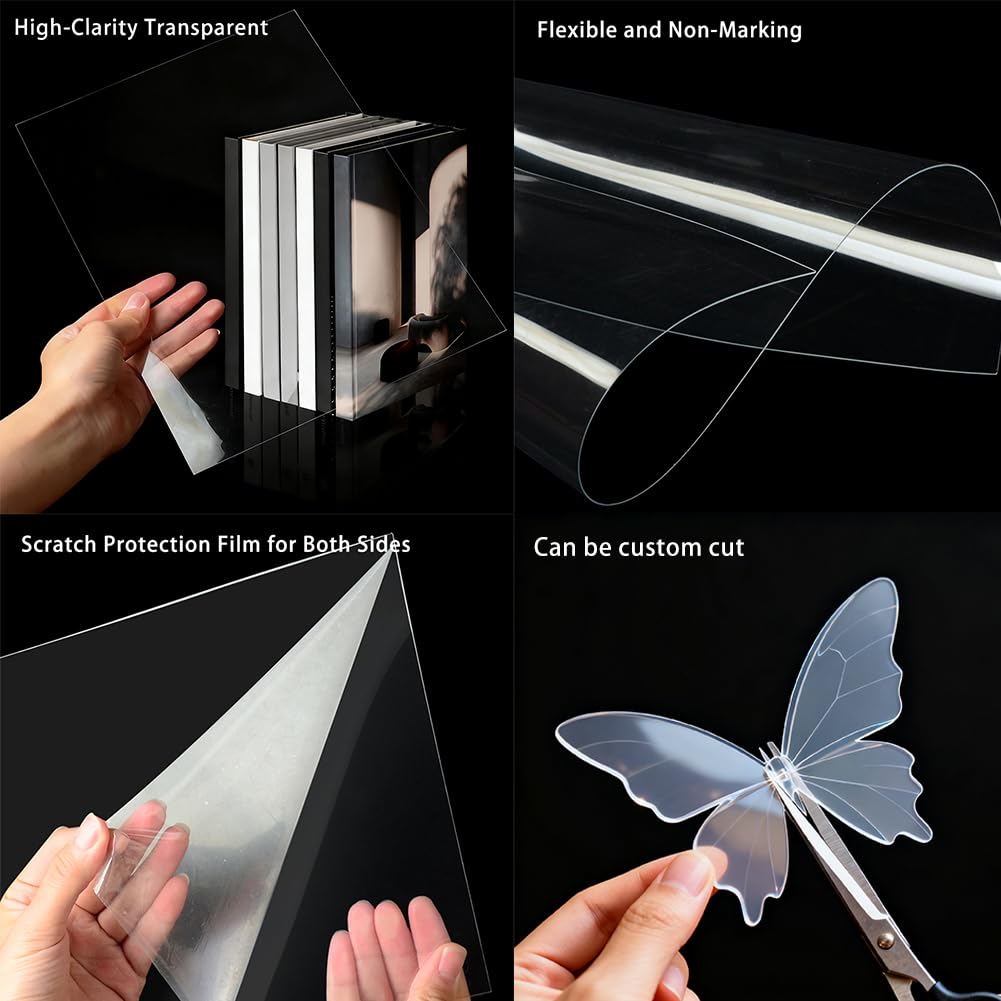 High-Clarity Transparent

Flexible and Non-Marking

Scratch Protection Film for Both Sides

Can be custom cut