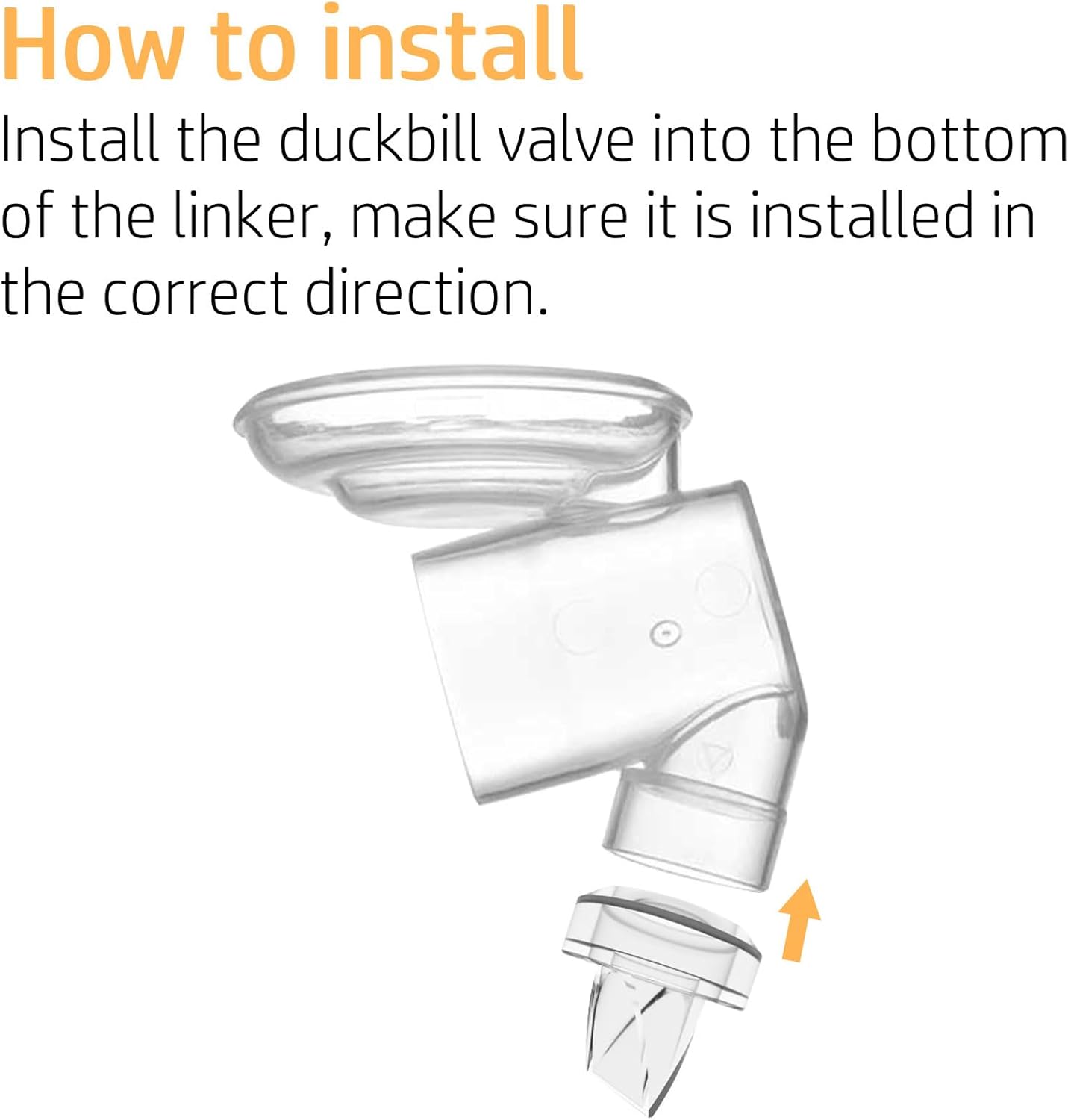 How to install

Install the duckbill valve into the bottom of the linker, make sure it is installed in the correct direction.