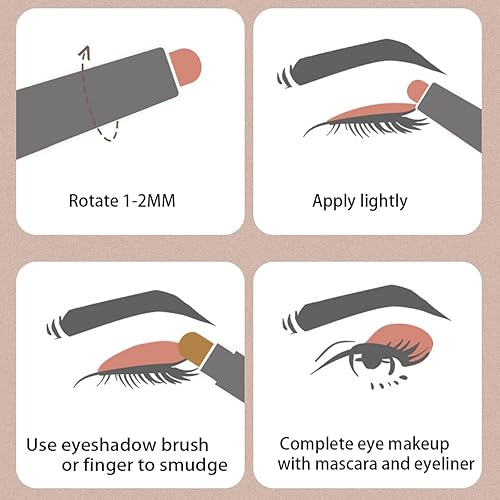 Rotate 1-2MM

Apply lightly

Use eyeshadow brush or finger to smudge

Complete eye makeup with mascara and eyeliner