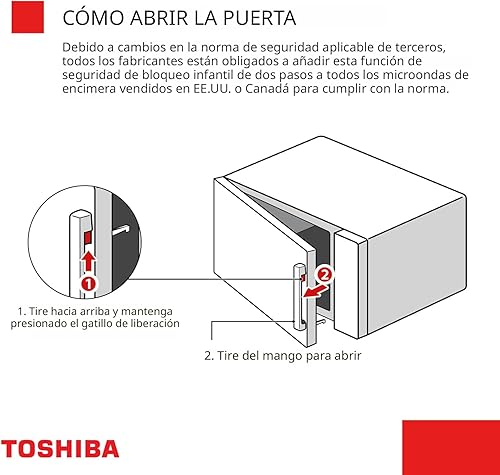 CÓMO ABRIR LA PUERTA

Debido a cambios en la norma de seguridad aplicable de terceros, todos los fabricantes están obligados a añadir esta función de seguridad de bloqueo infantil de dos pasos a todos los microondas de encimera vendidos en EE.UU. o Canadá para cumplir con la norma.

1

2

1. Tire hacia arriba y mantenga presionado el gatillo de liberación

2. Tire del mango para abrir

TOSHIBA