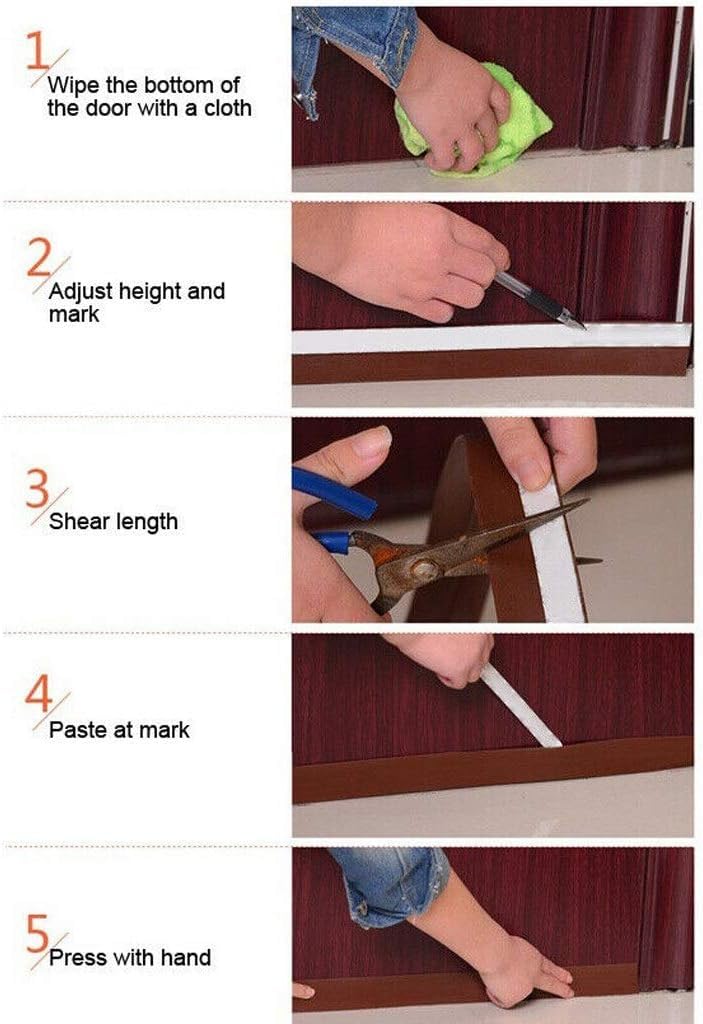 1
Wipe the bottom of the door with a cloth

2
Adjust height and mark

3
Shear length

4
Paste at mark

5
Press with hand